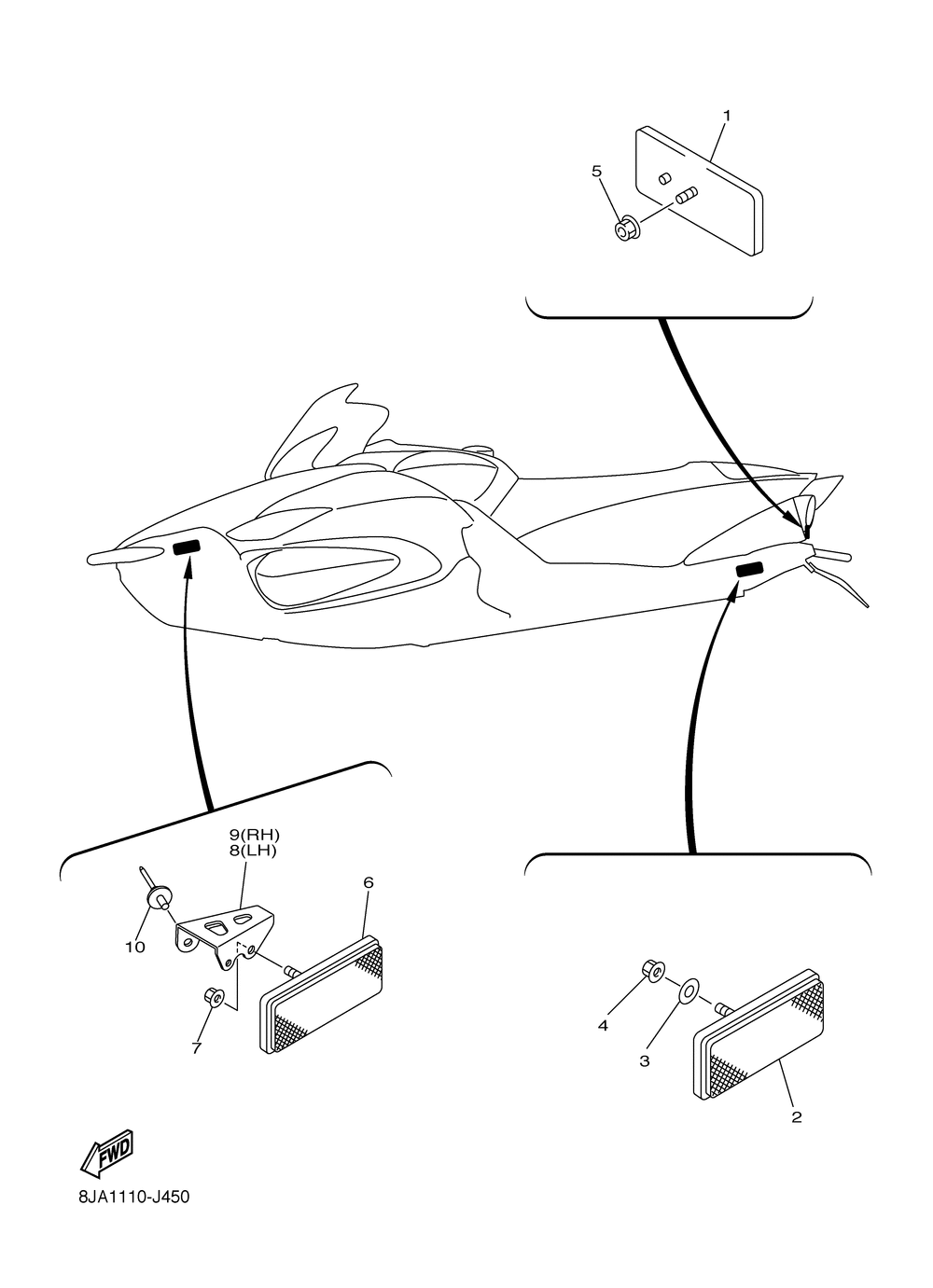 1
5
9(RH)
8(LH)
6
10
7
4
3
2
FWD
8JA1110-J450