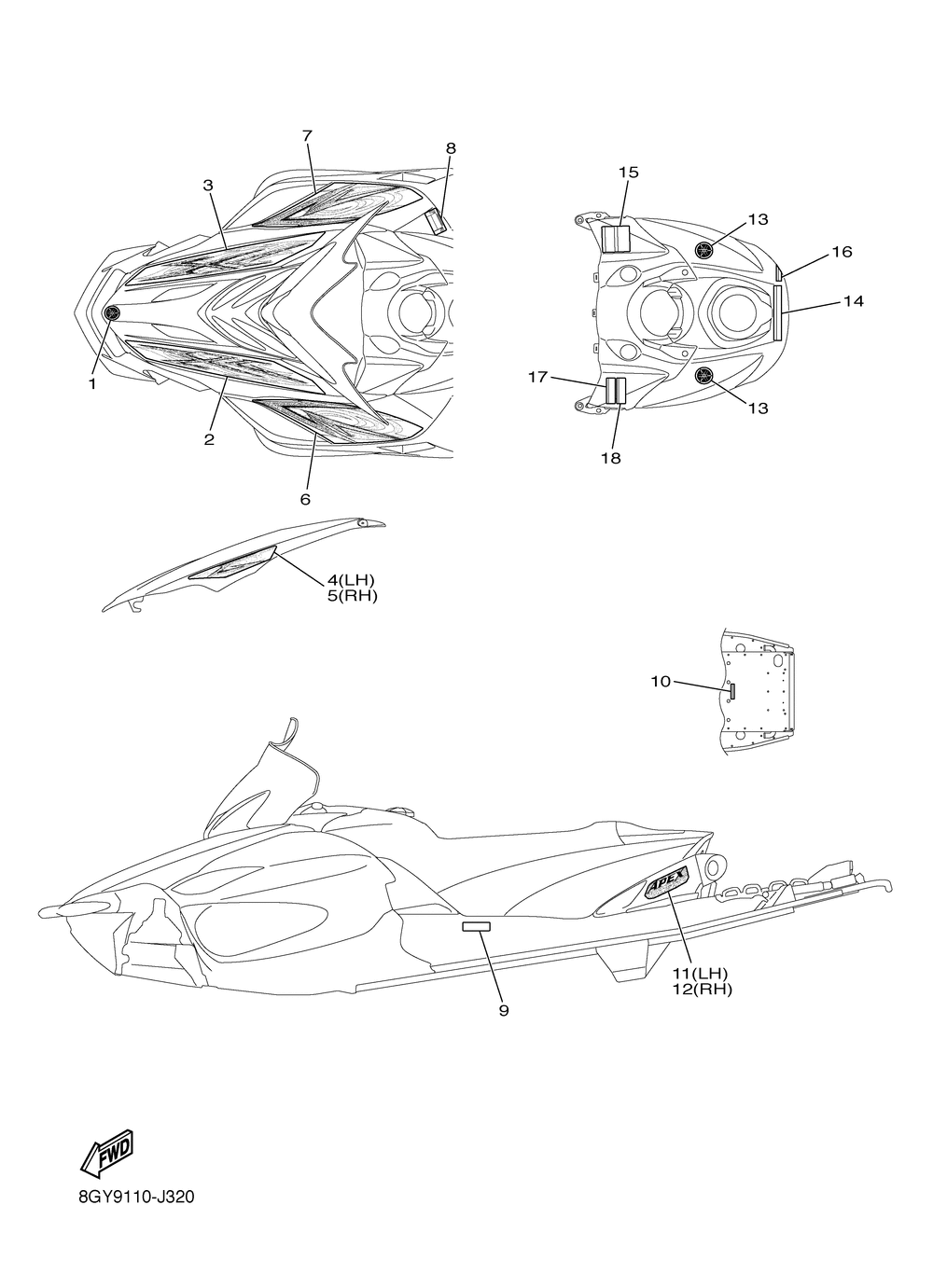 7
8
3
1
2
6
15
13
16
14
17
13
18
4(LH)
5(RH)
10
APEX
11(LH)
12(RH)
9
FWD
8GY9110-J320