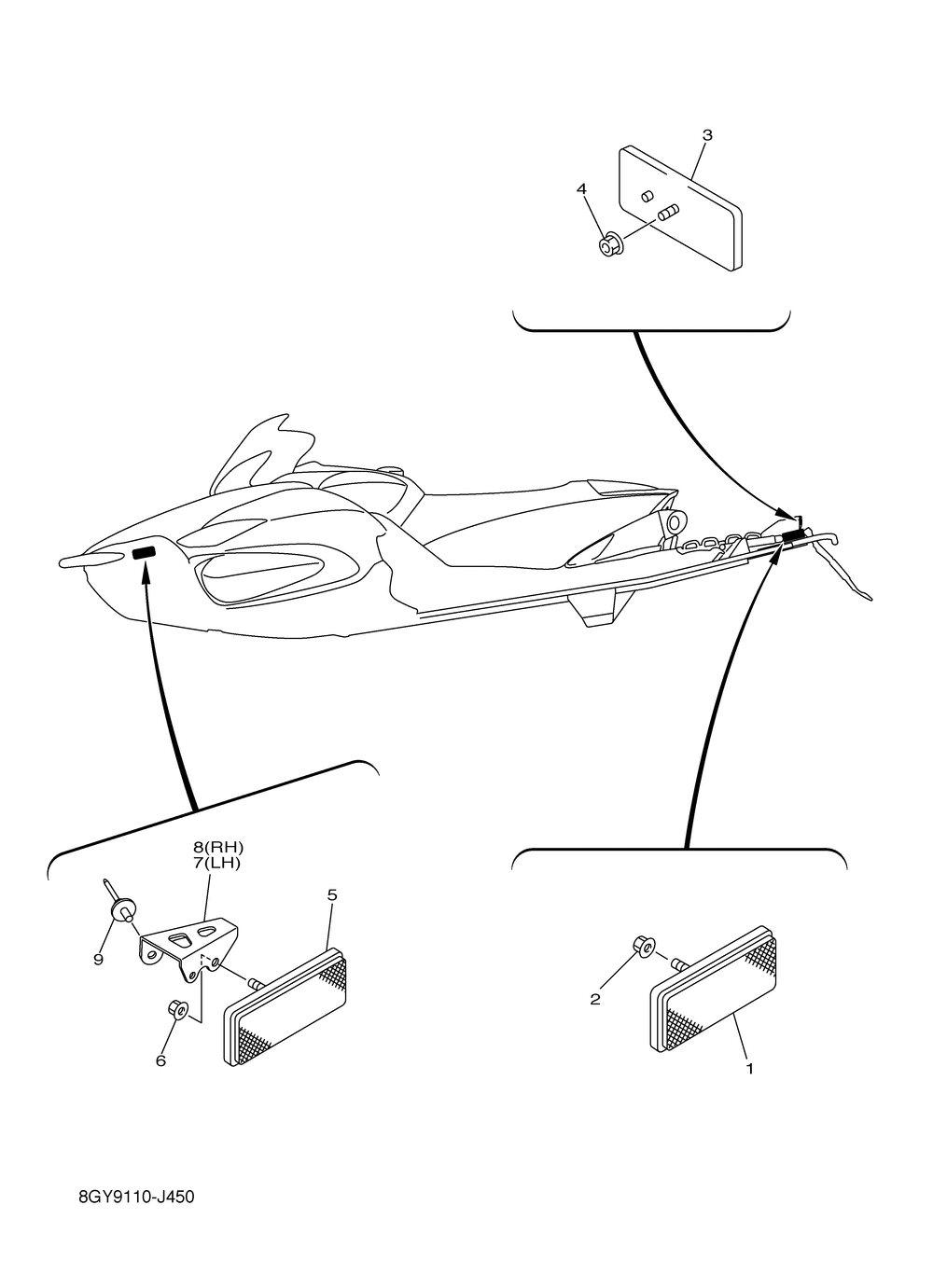 3
4
8(RH)
7(LH)
5
9
6
2
1
8GY9110-J450