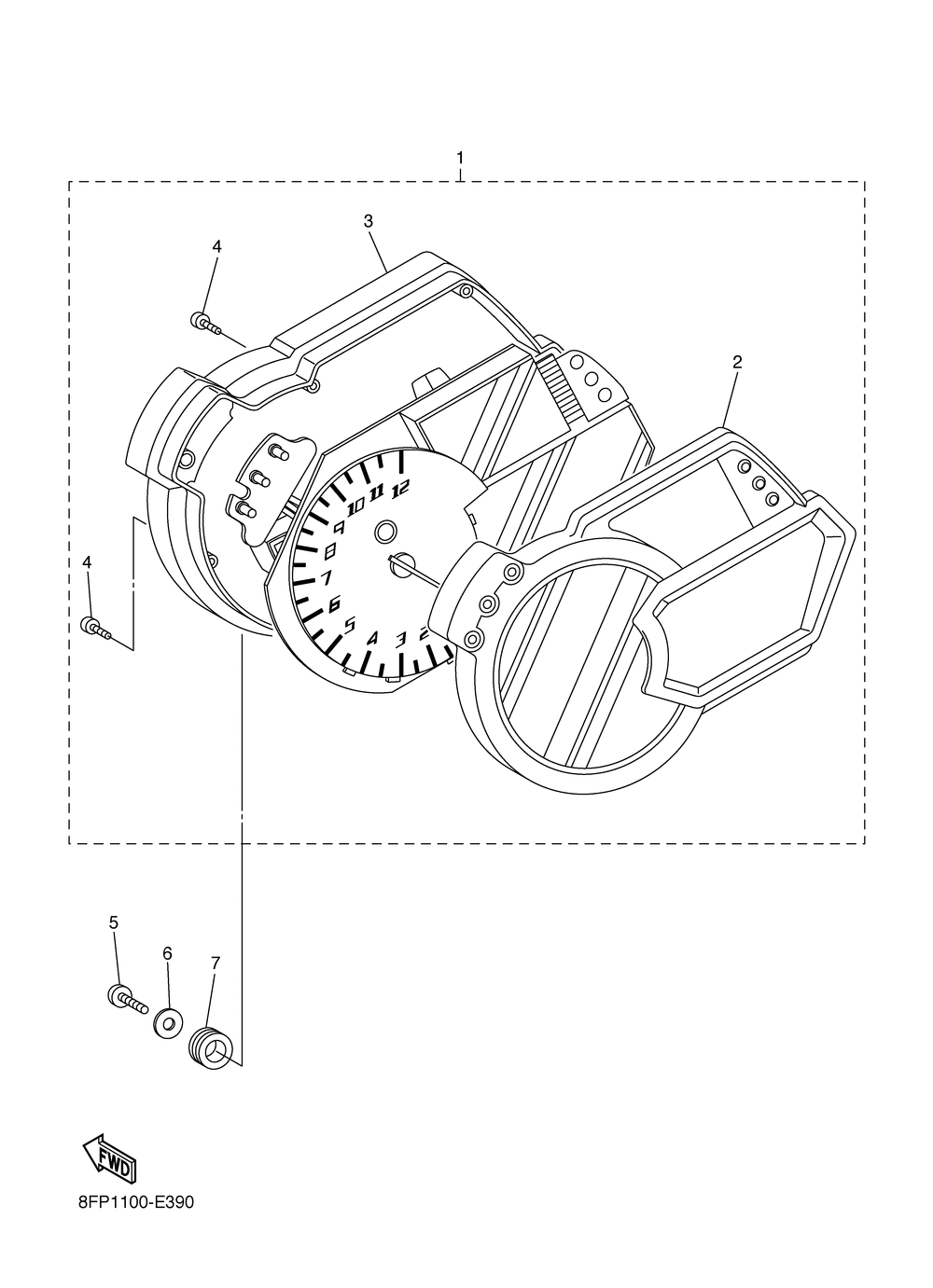 1

3

4

2

12
11
10
9
8
7
6
5
4
3
2

4

5

6

7

FWD

8FP1100-E390