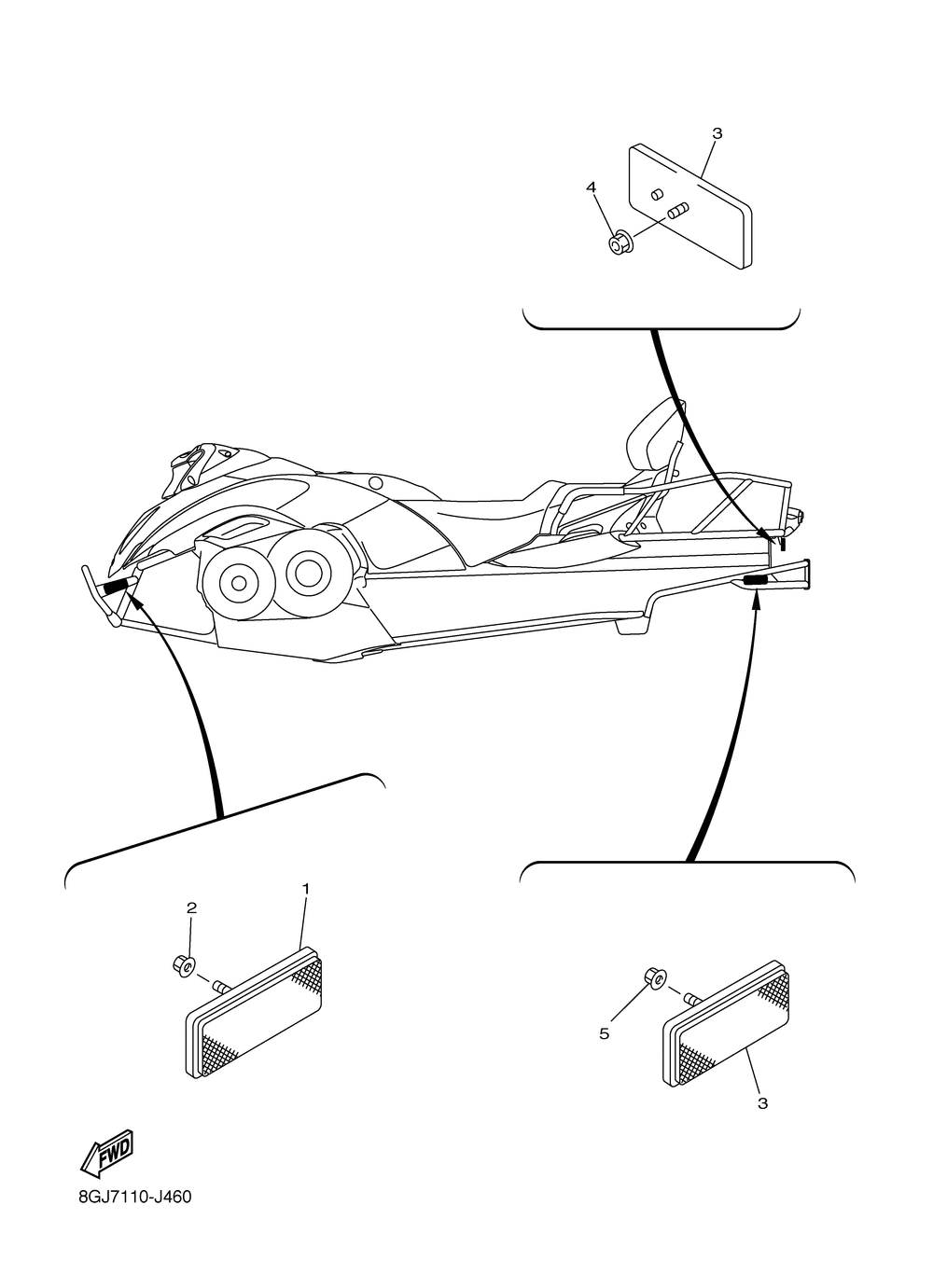 3
4
2
1
5
3
FWD
8GJ7110-J460