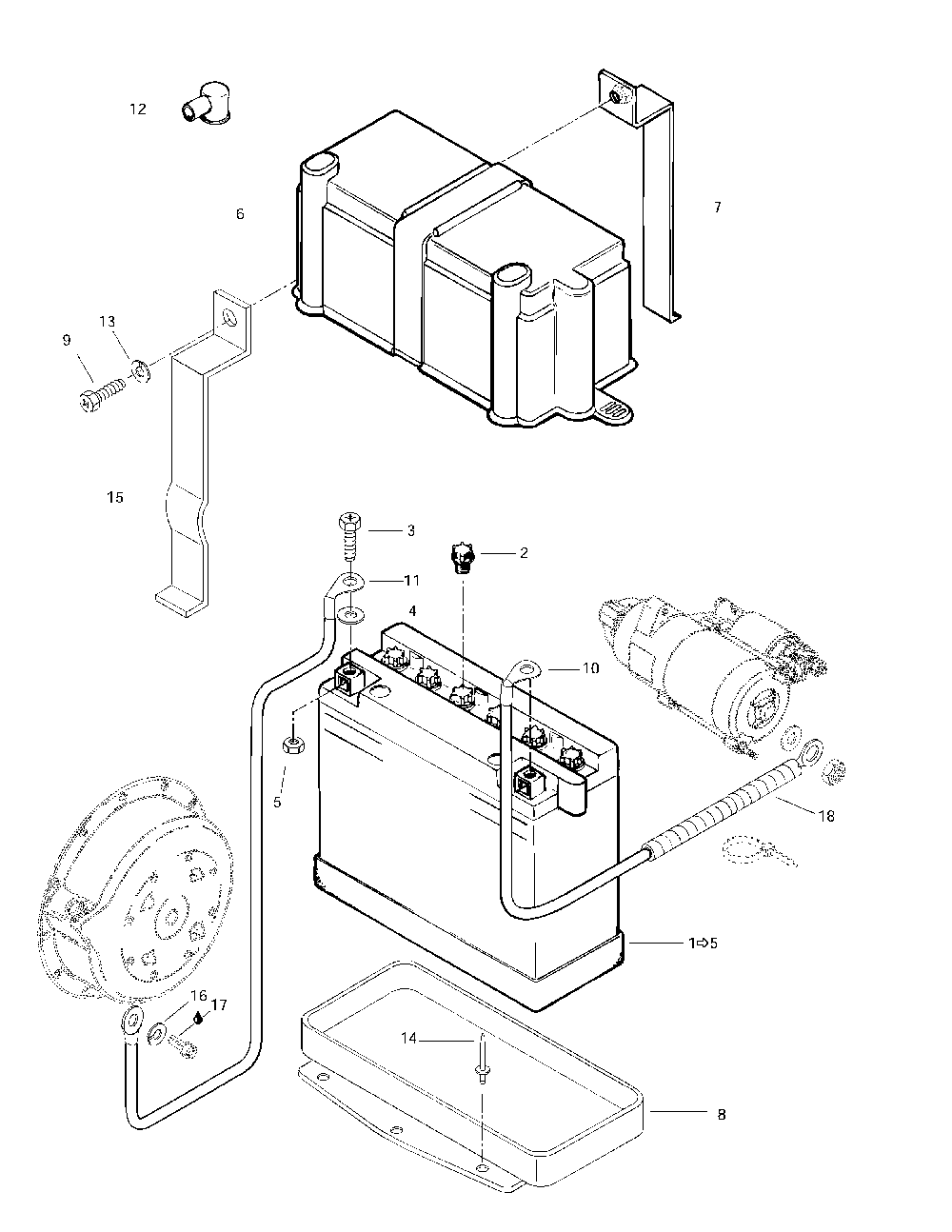 12
6
7
9
13
15
3
2
11
4
10
5
18
1⇨5
16
17
14
8