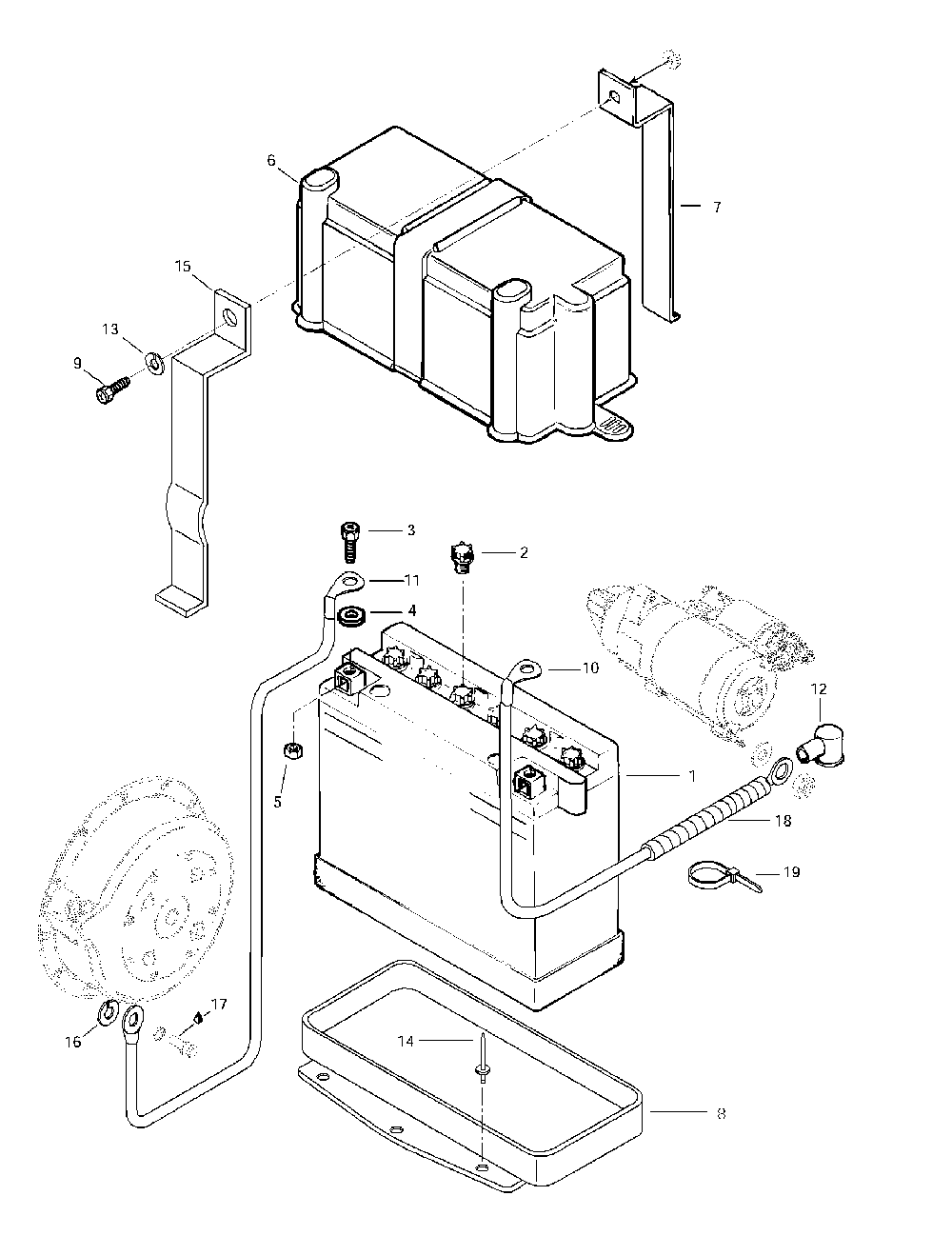 6
7
15
13
9
3
2
11
4
10
12
1
5
18
19
17
16
14
8