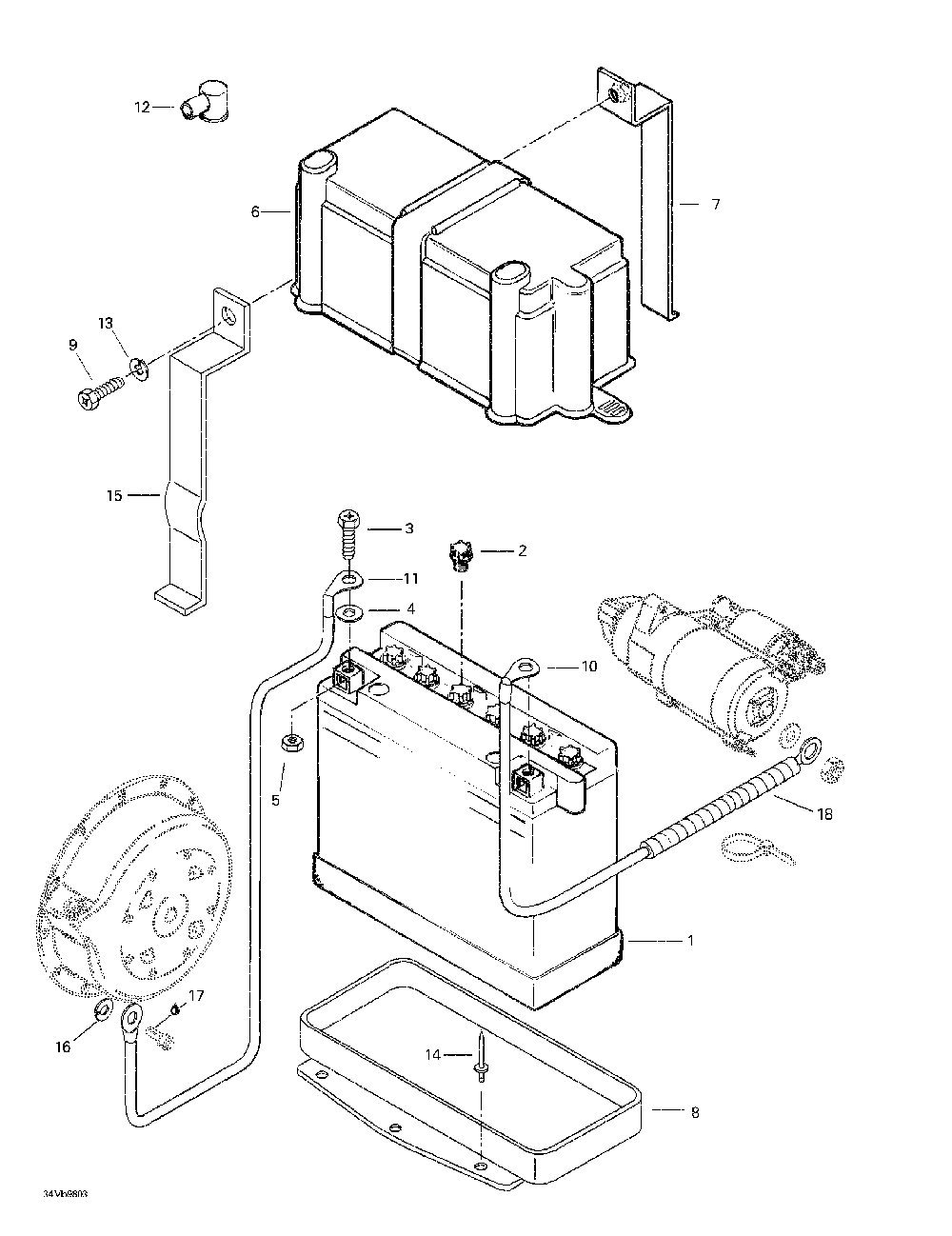 12
6
7
13
9
15
3
2
11
4
10
5
18
1
17
16
14
8
34Vb9803