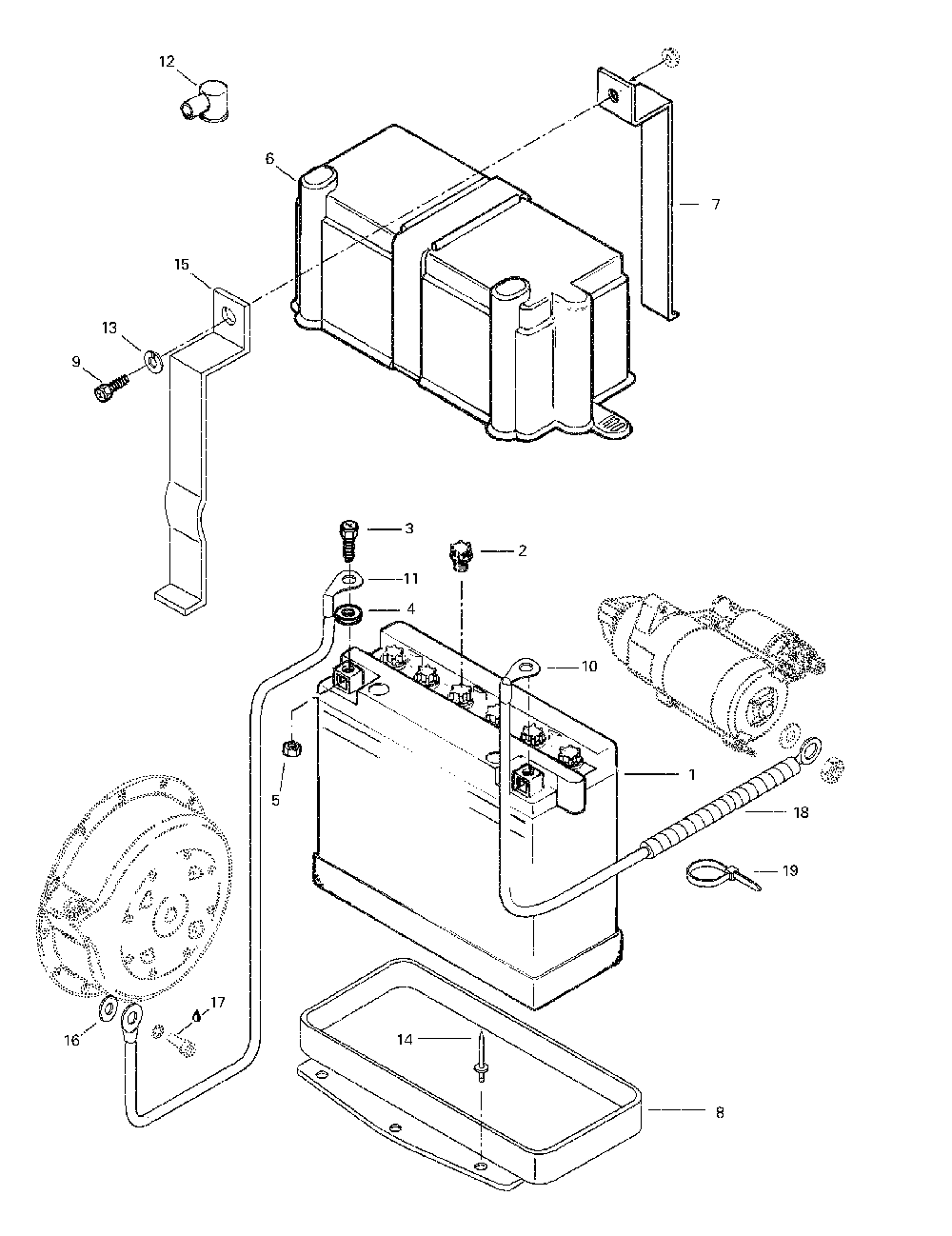 12
6
7
15
13
9
3
2
11
4
10
1
5
18
19
17
16
14
8