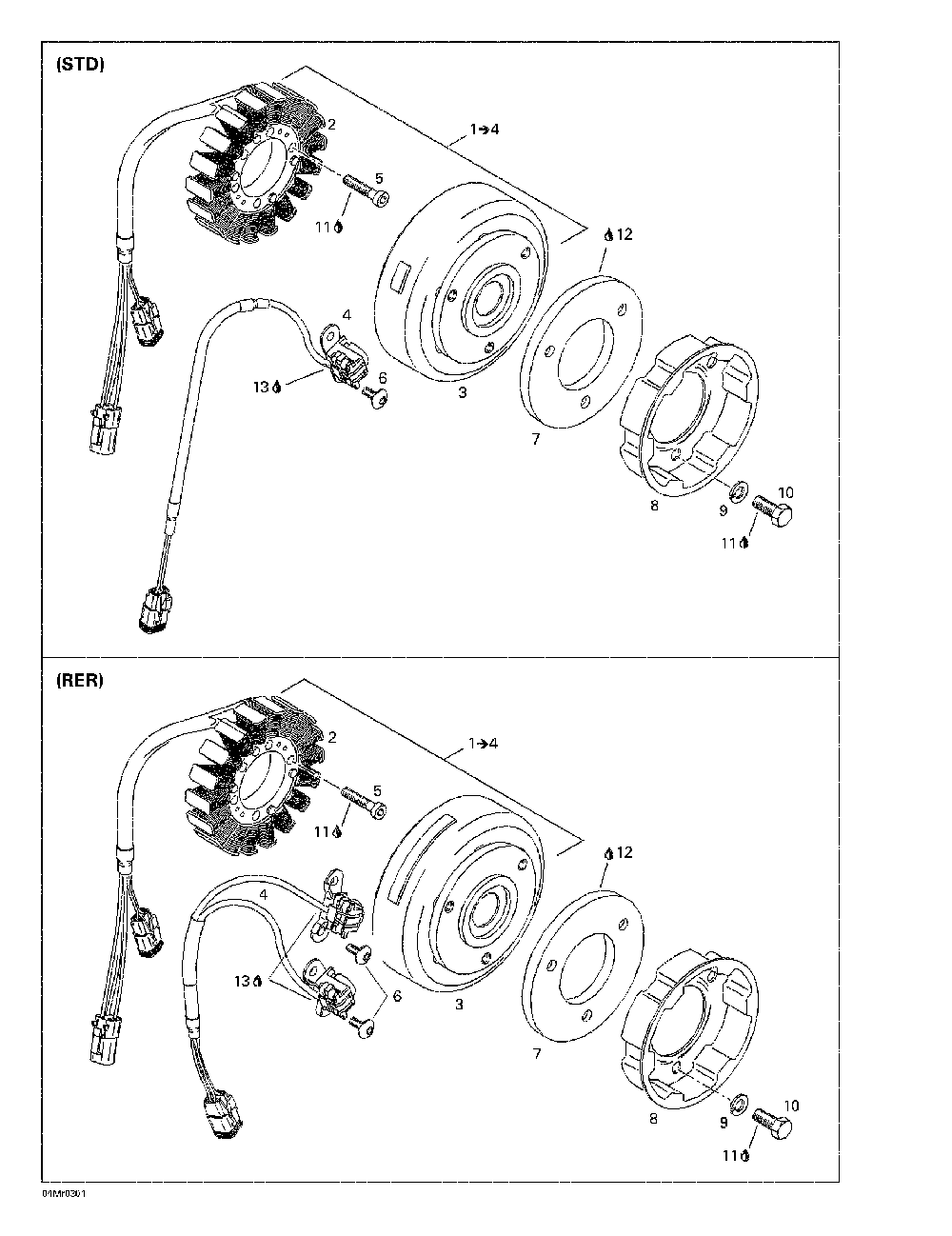 (STD)

2

1→4

5

11

12

4

13

6

3

7

8

9

10

11

(RER)

2

1→4

5

11

12

4

13

6

3

7

8

9

10

11

01Mr0301