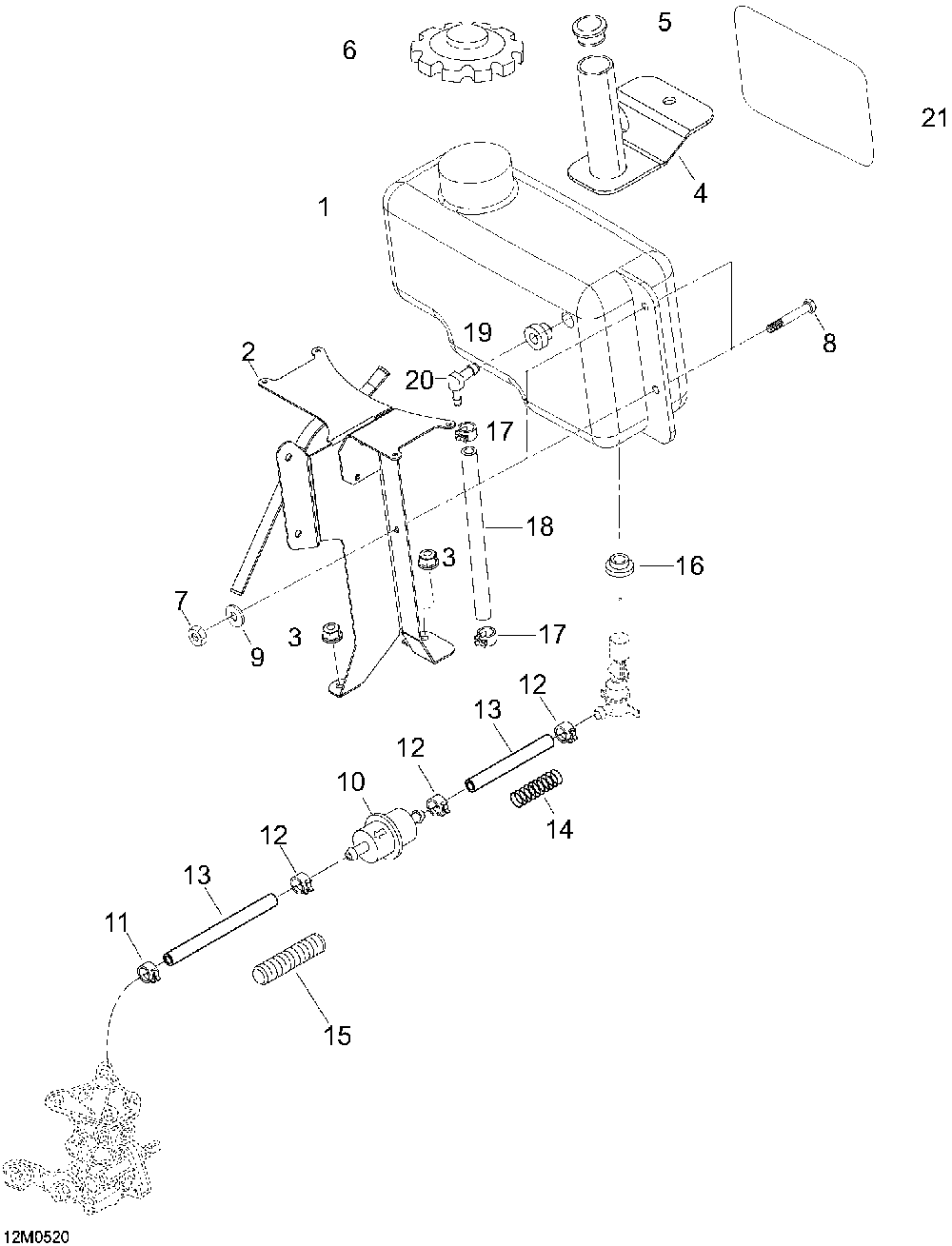 6
5
21
4
1
19
8
2
20
17
18
3
16
7
9
3
17
12
13
12
10
14
12
13
11
15
12M0520