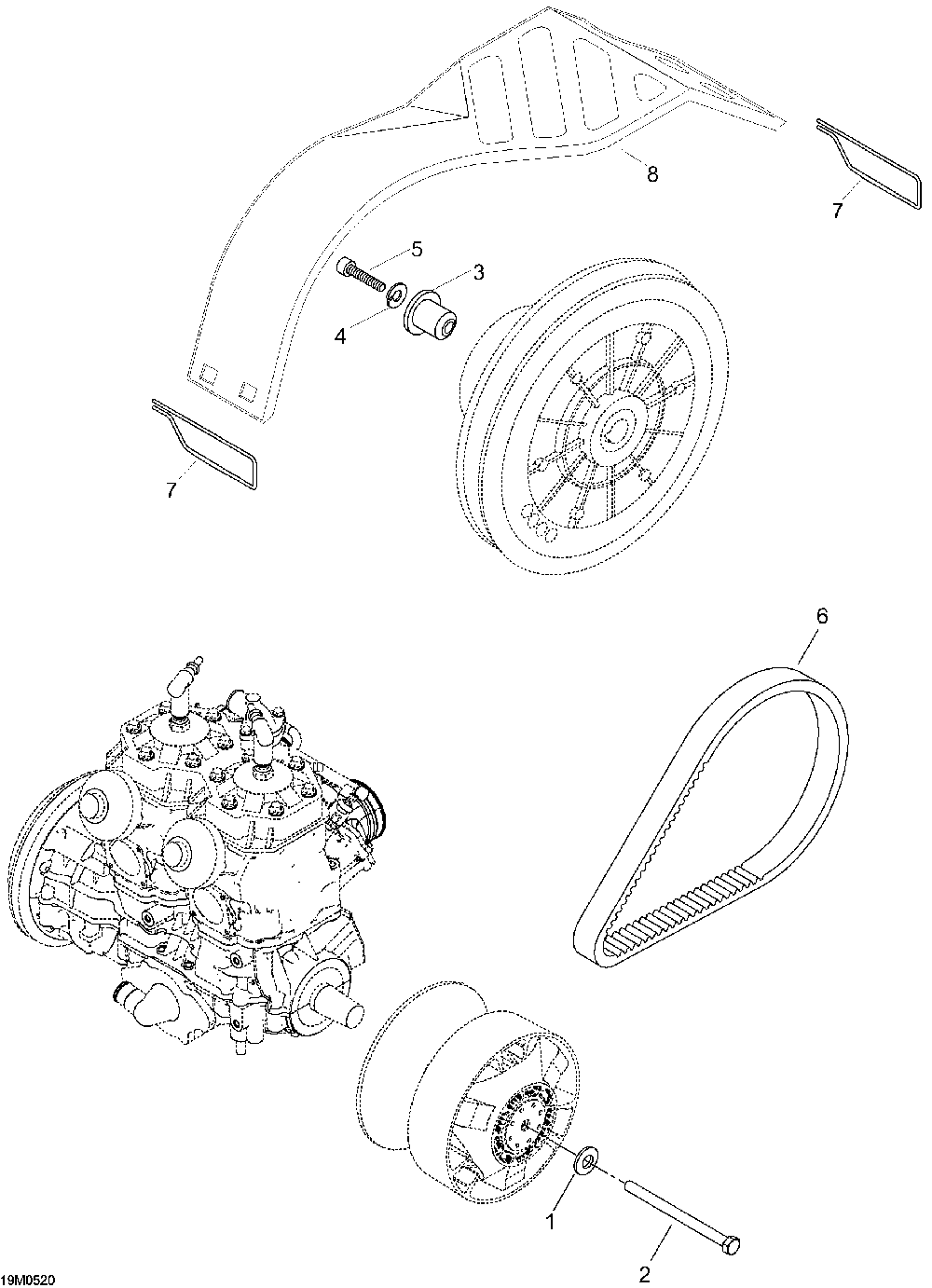 8
7
5
3
4
7
6
1
2
19M0520