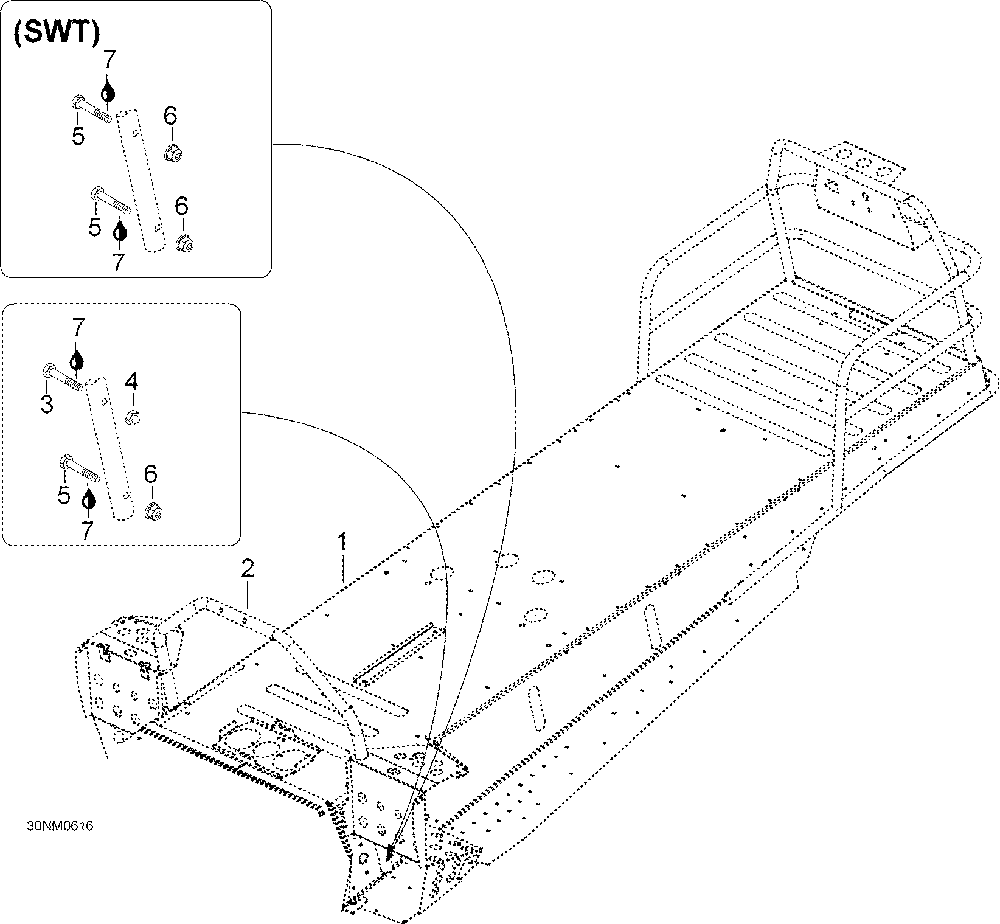 (SWT)
7
5
6
5
6
7

7
3
4
5
6
7

1
2

30NM0616