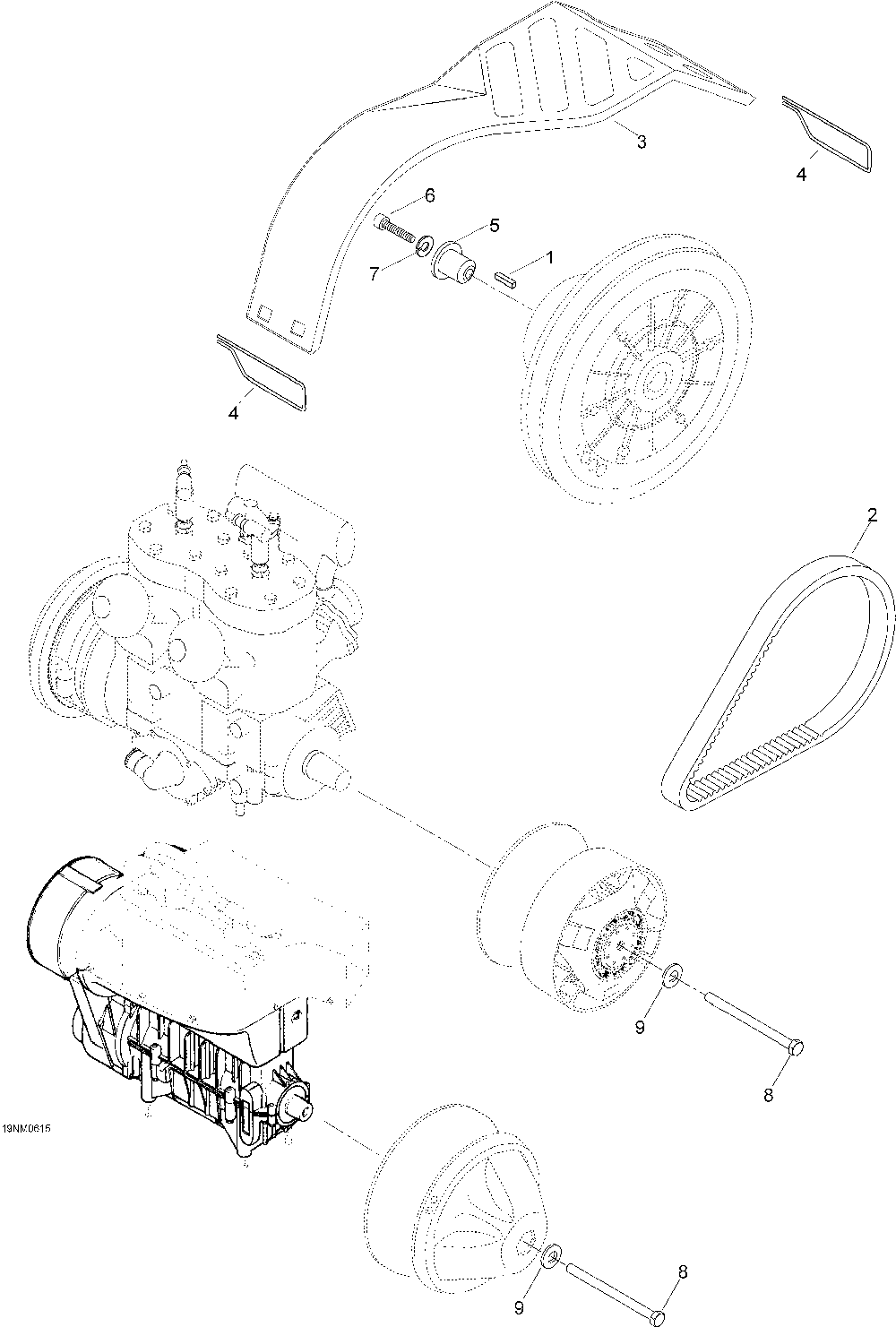 3

4

6

5

7

1

4

2

9

8

19NM0615

9

8