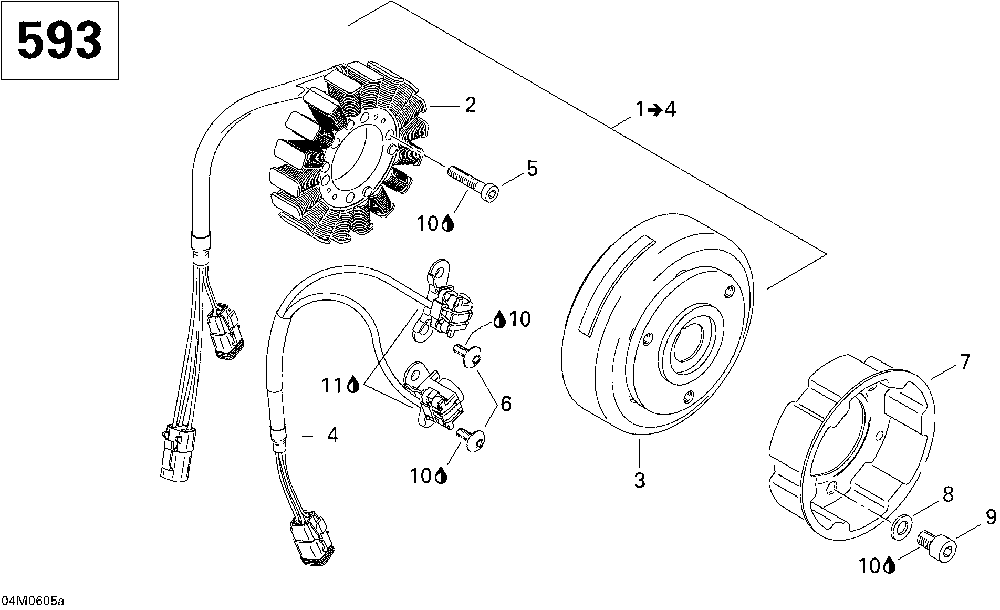 593

2

1→4

5

10

10

11

6

4

10

3

7

8

9

10

04M0605a