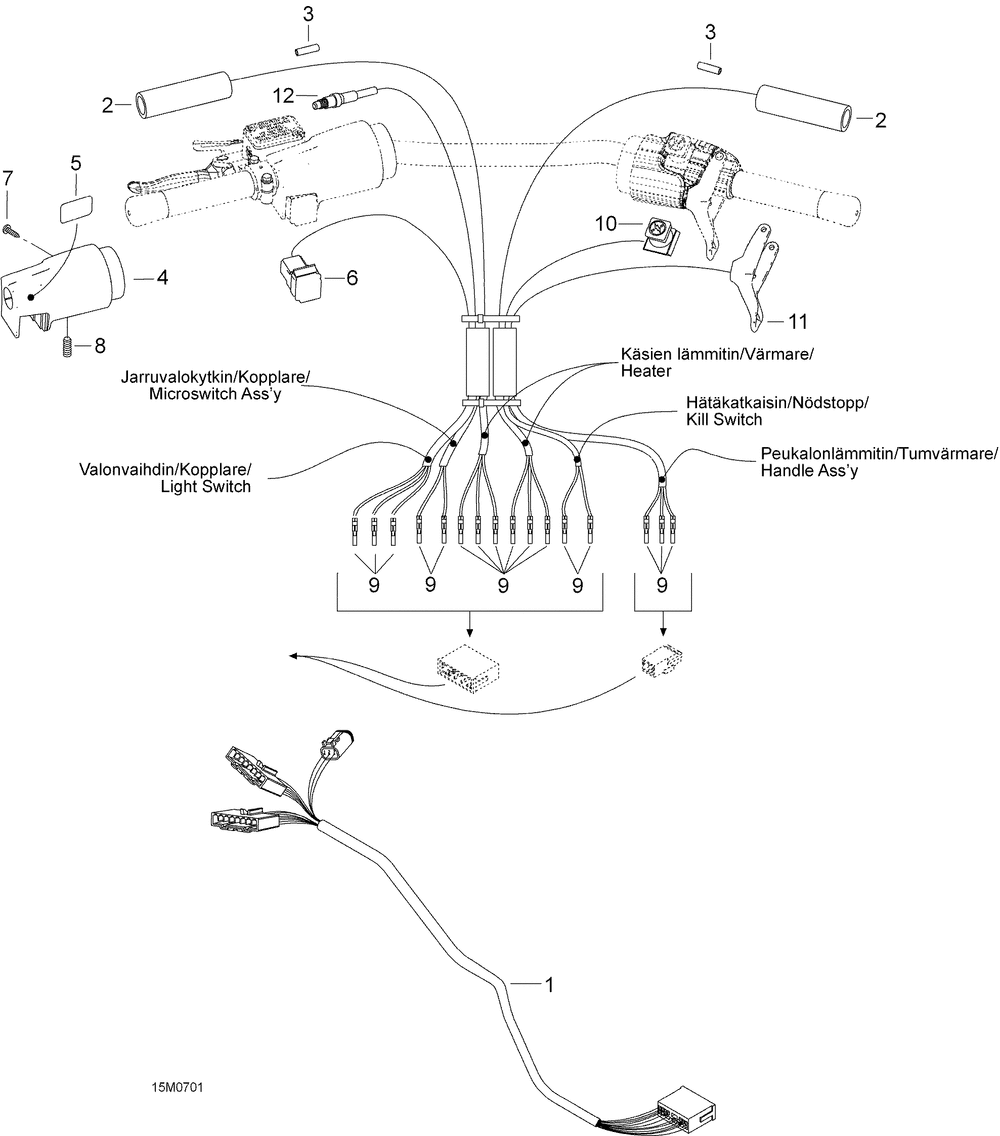 3
3
2
12
2
7
5
10
4
6
11
8
Jarruvalokytkin/Kopplare/
Microswitch Ass'y
Käsien lämmitin/Värmare/
Heater
Hätäkatkaisin/Nödstopp/
Kill Switch
Valonvaihdin/Kopplare/
Light Switch
Peukalonlämmitin/Tumvärmare/
Handle Ass'y
9
9
9
9
9
1
15M0701