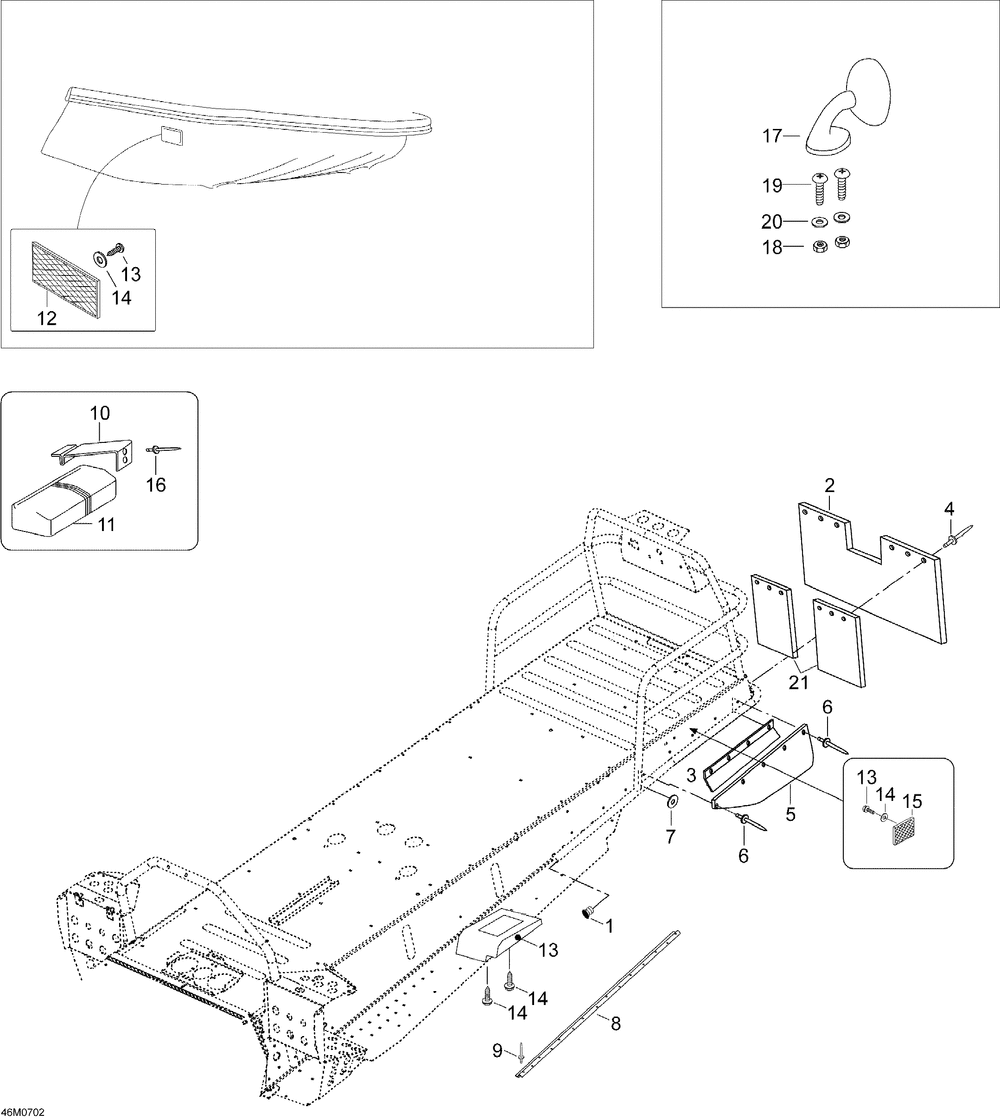 13
14
12

17
19
20
18

10
16
11

2
4
21
6
3
5
13
14
15
7
6
1
13
14
14
8
9

46M0702