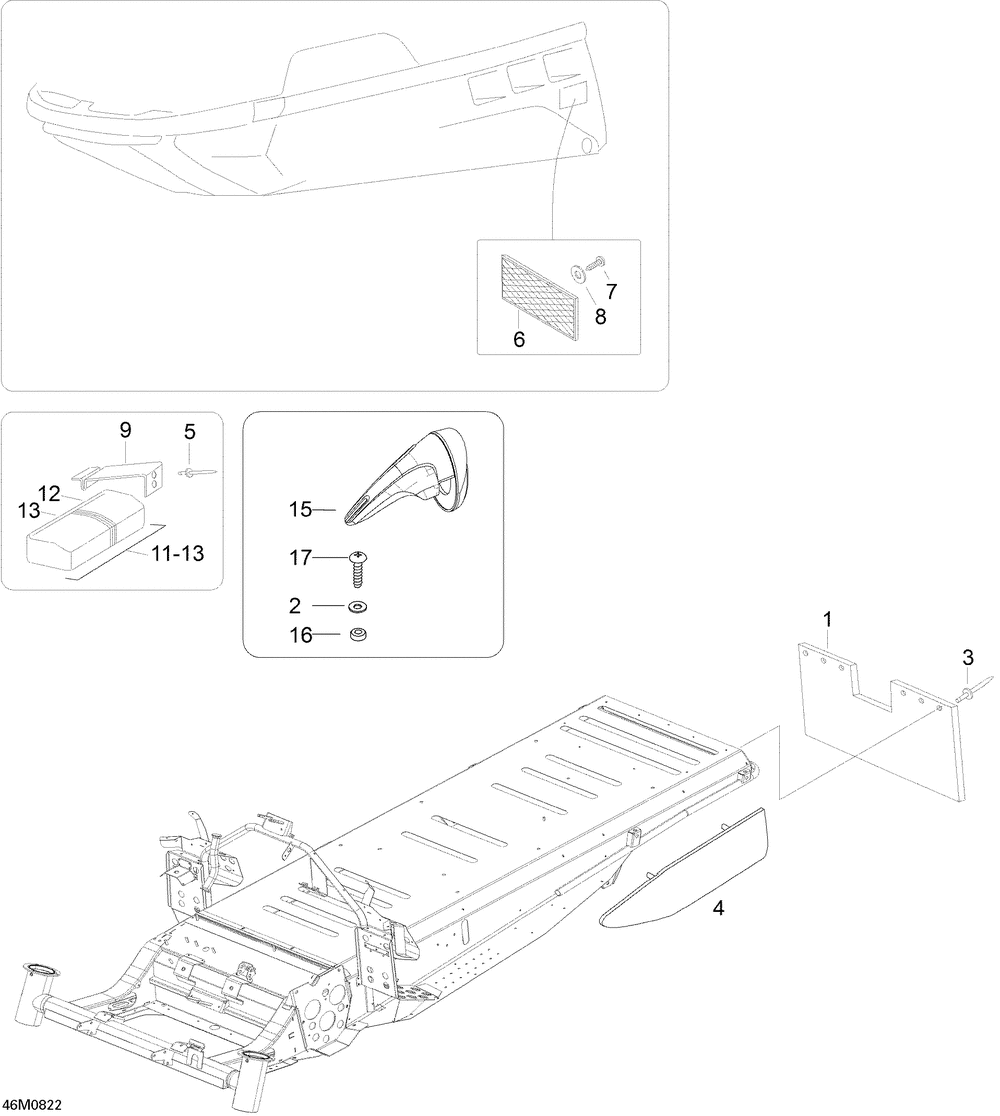 7
8
6
9
5
12
13
11-13
15
17
2
16
1
3
4
46M0822