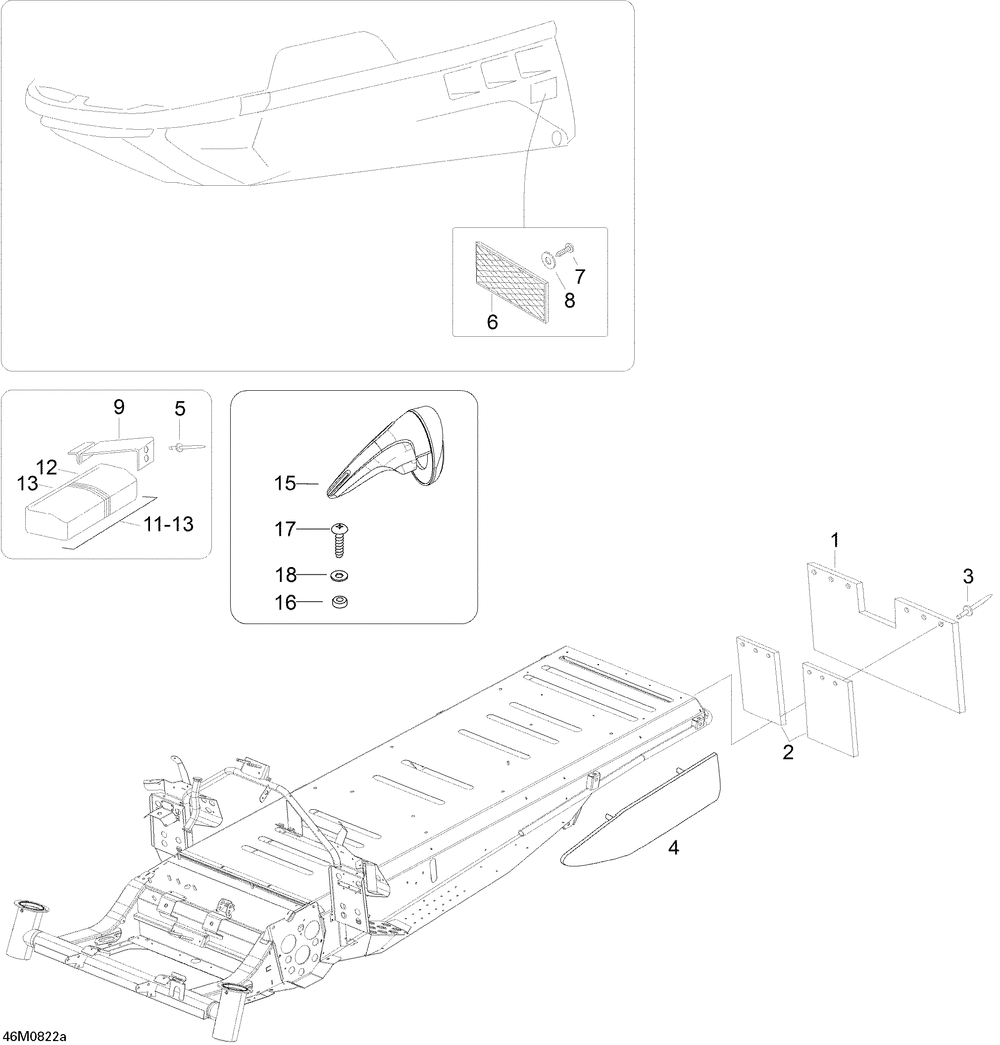 7
8
6
9
5
12
13
11-13
15
17
18
16
1
3
2
4
46M0822a