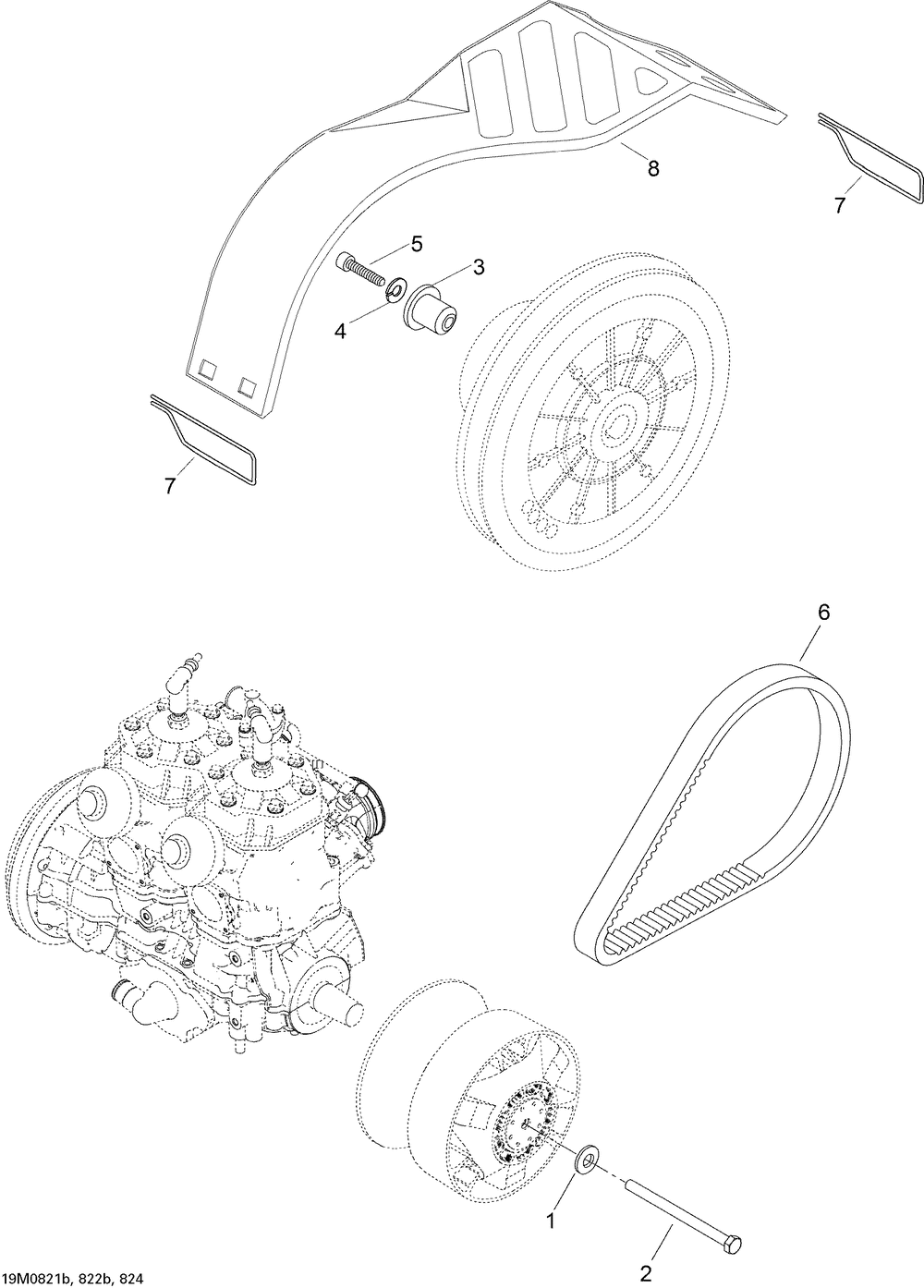 8

7

5

3

4

7

6

1

2

19M0821b, 822b, 824