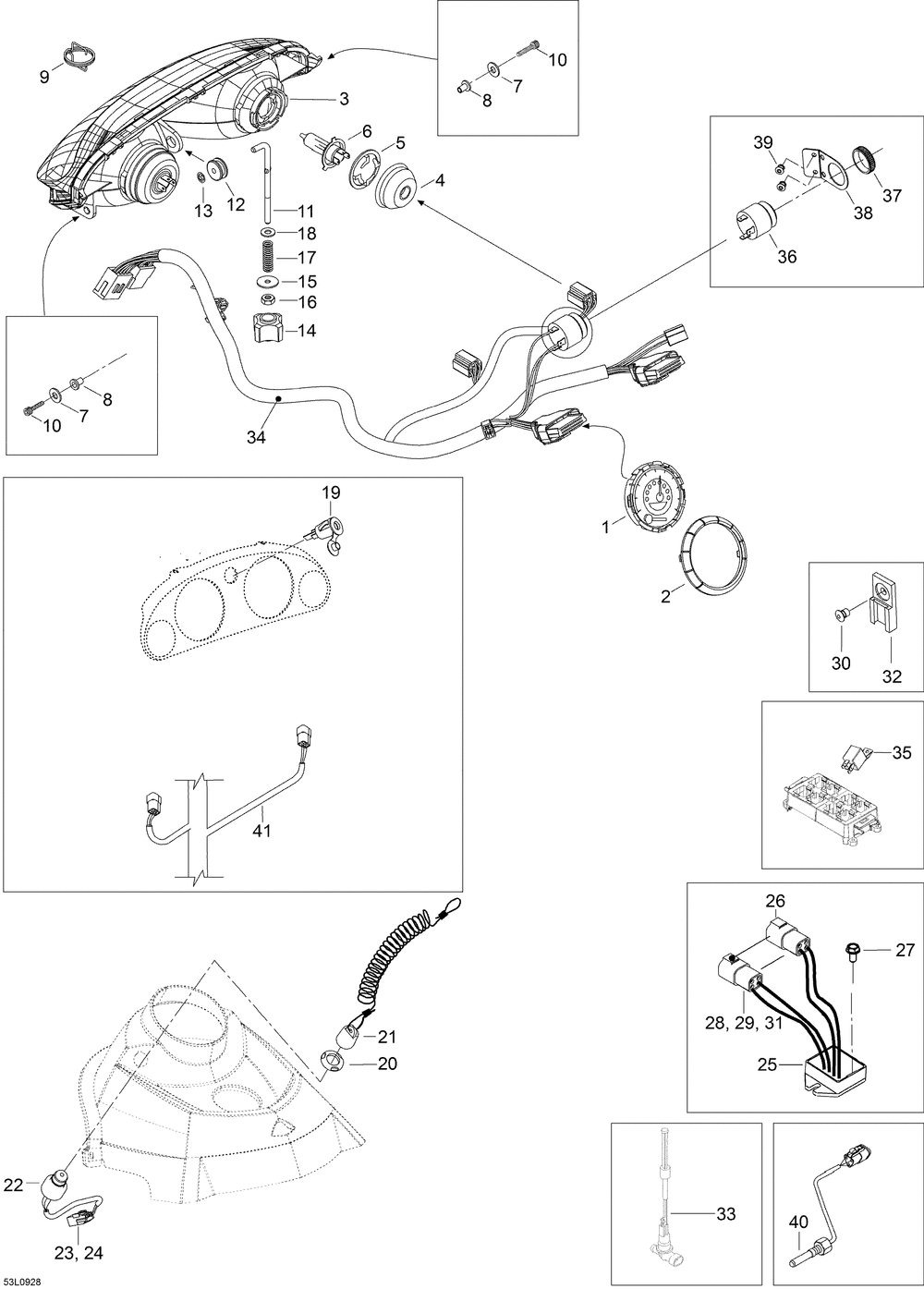 9
3
10
7
8
6
5
4
13
12
11
18
17
15
16
14
39
37
38
36
8
7
10
34
19
1
2
30
32
35
41
26
27
28, 29, 31
25
21
20
22
23, 24
33
40
53L0928