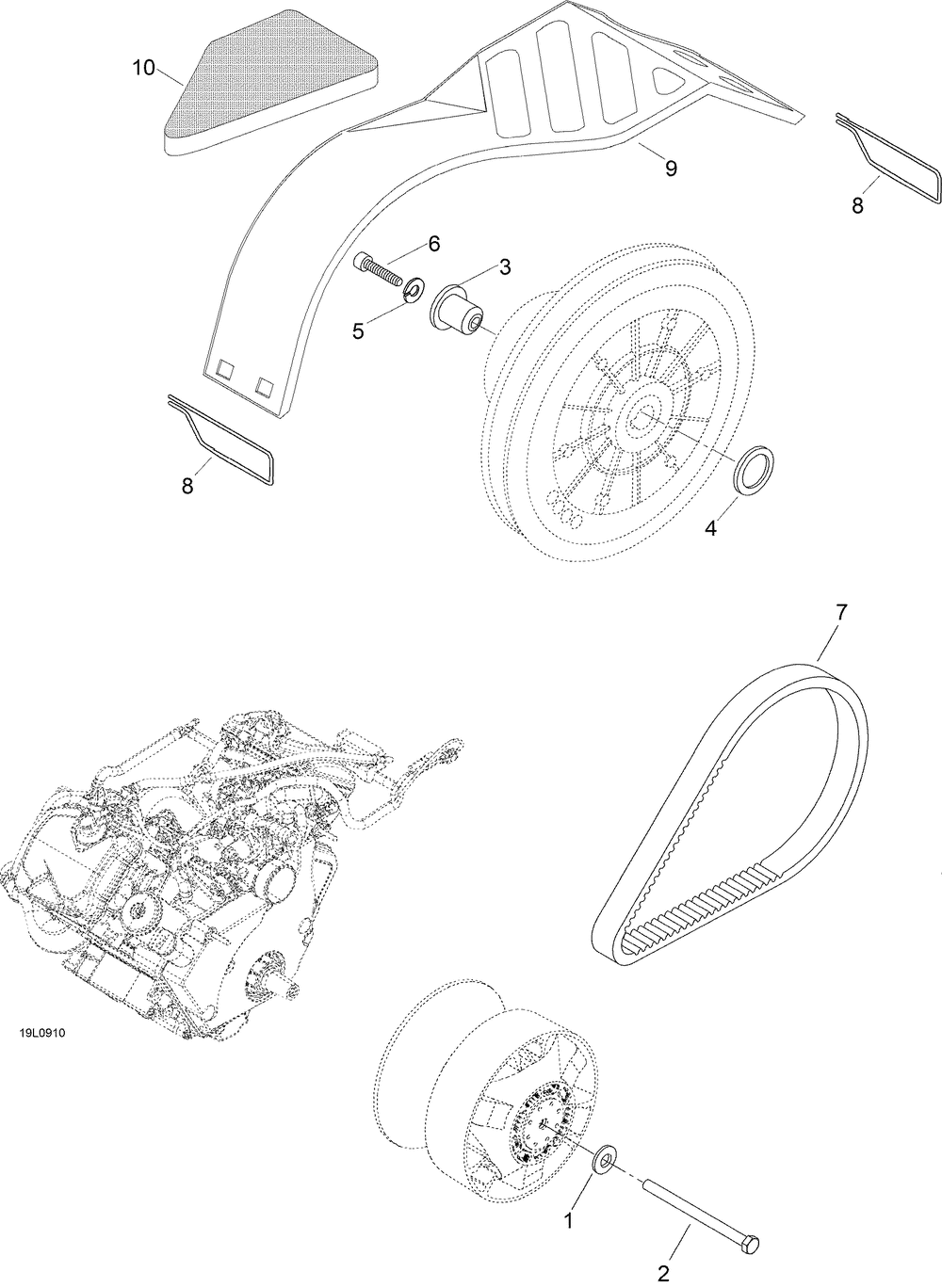 10

9

8

6

3

5

8

4

7

19L0910

1

2