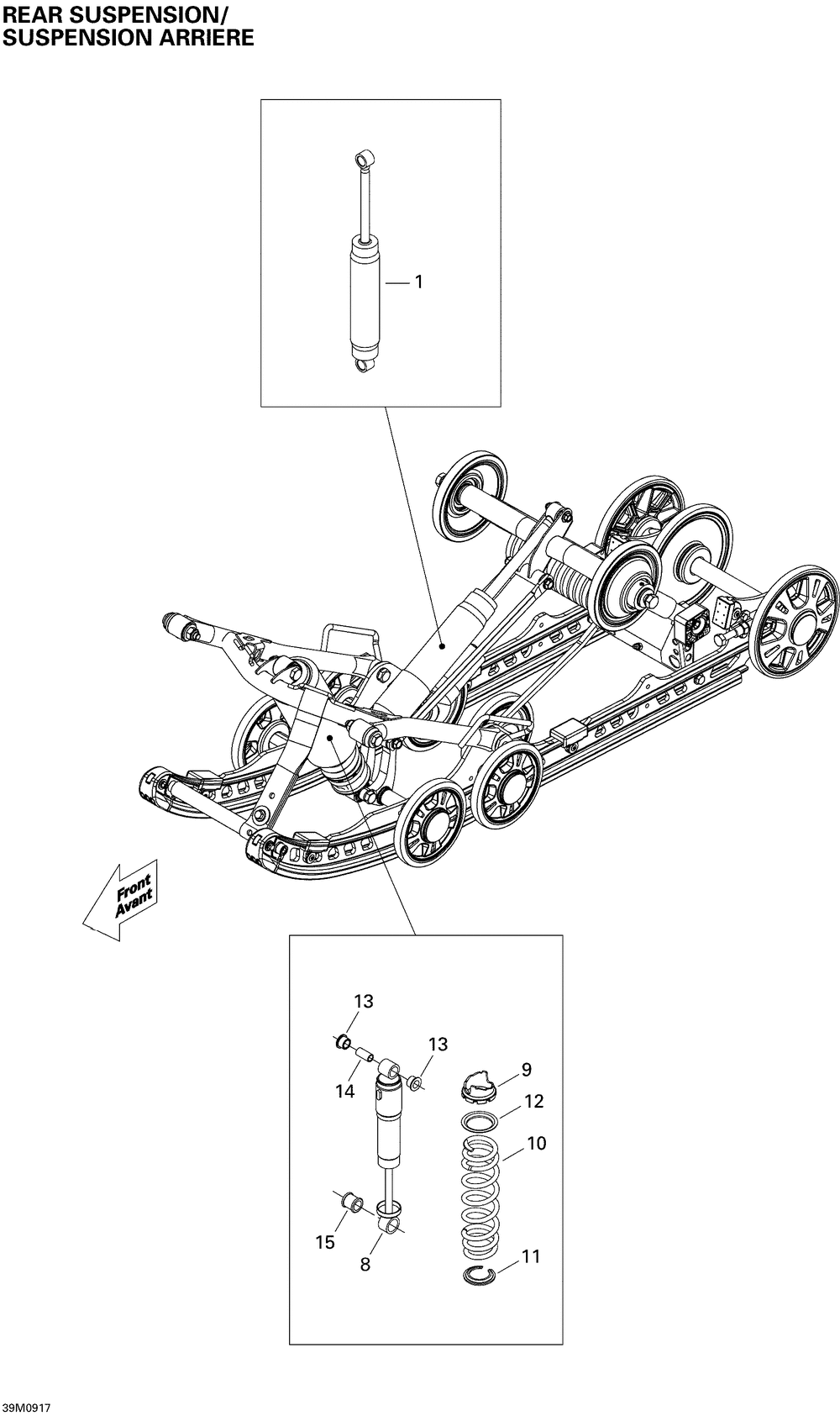 REAR SUSPENSION/
SUSPENSION ARRIERE

1

Front
Avant

13
13
14
9
12
10
15
8
11

39M0917