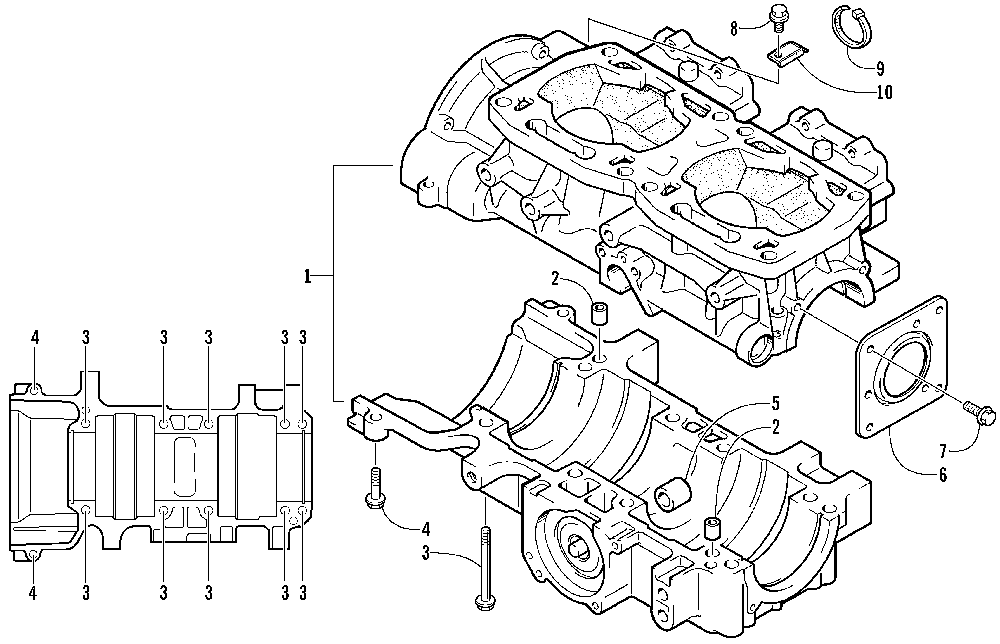 8
9
10
1
2
5
2
7
6
4
3
4 3 3 3 3 3
4 3 3 3 3 3