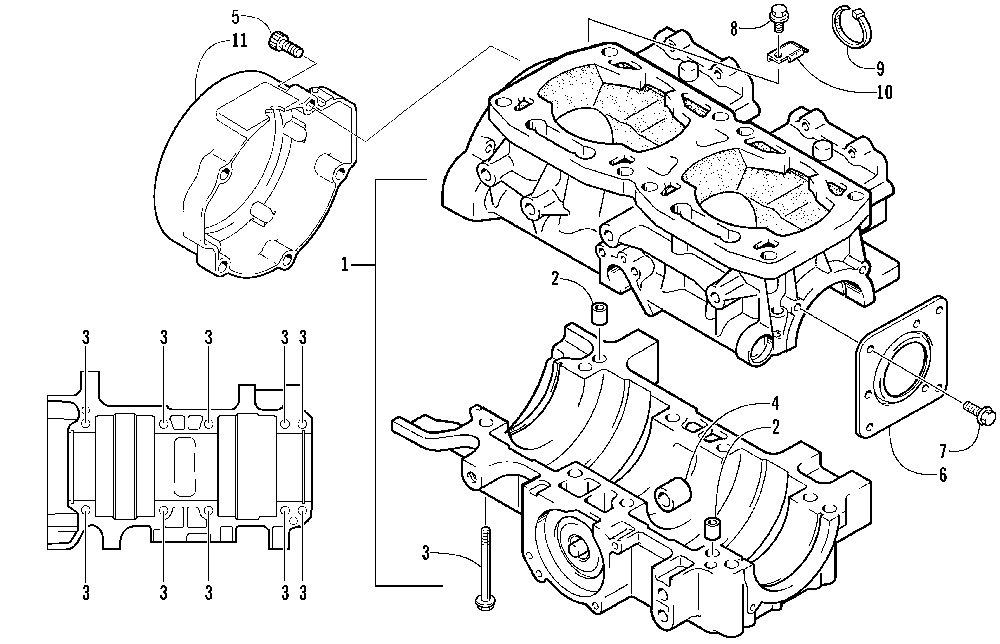 5
11
8
9
10
1
2
3 3 3 3 3
4
2
7
6
3
3 3 3 3 3