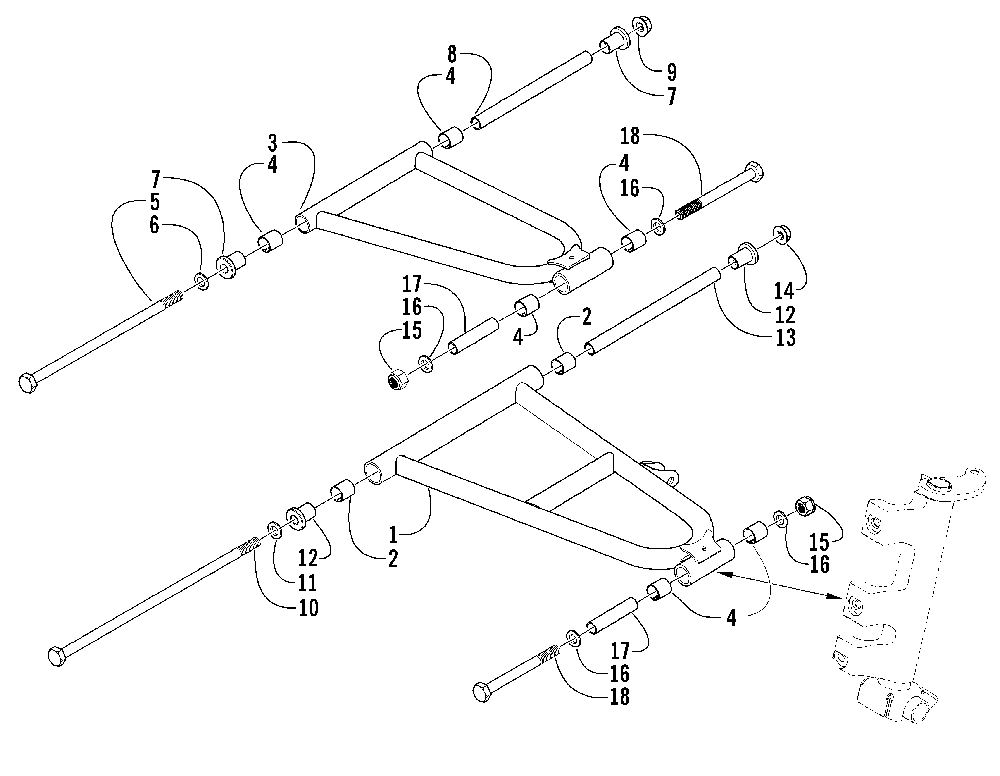 8
4
9
7
3
4
18
4
16
7
5
6
14
12
13
17
16
15
4
2
1
2
12
11
10
15
16
4
17
16
18