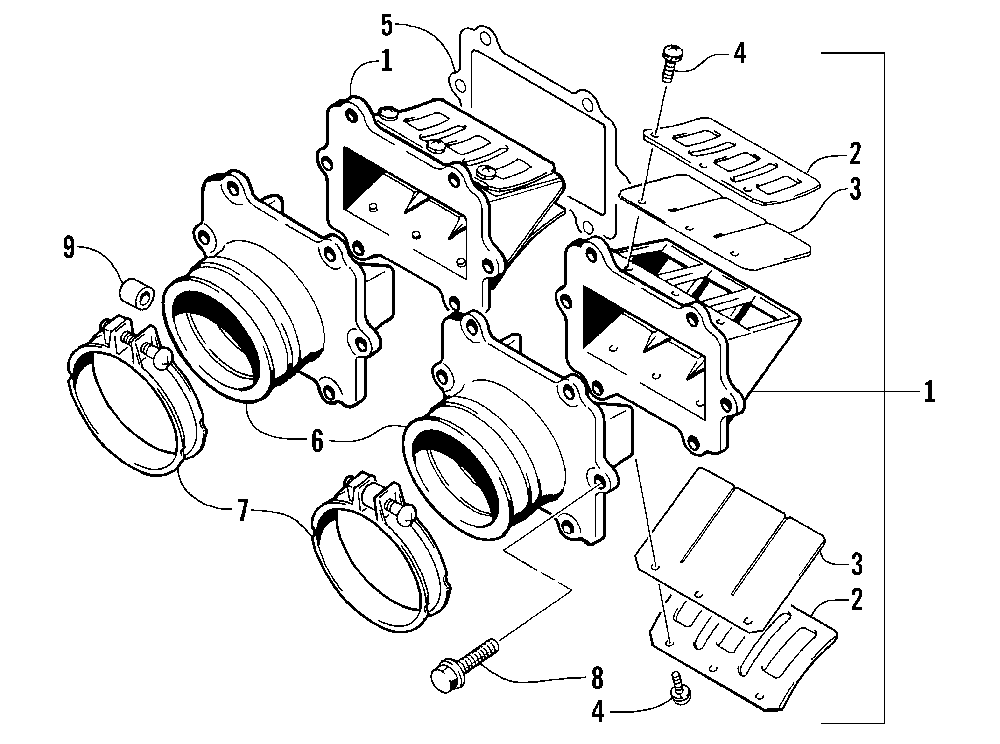 5
1
4
2
3
9
1
6
7
3
2
8
4