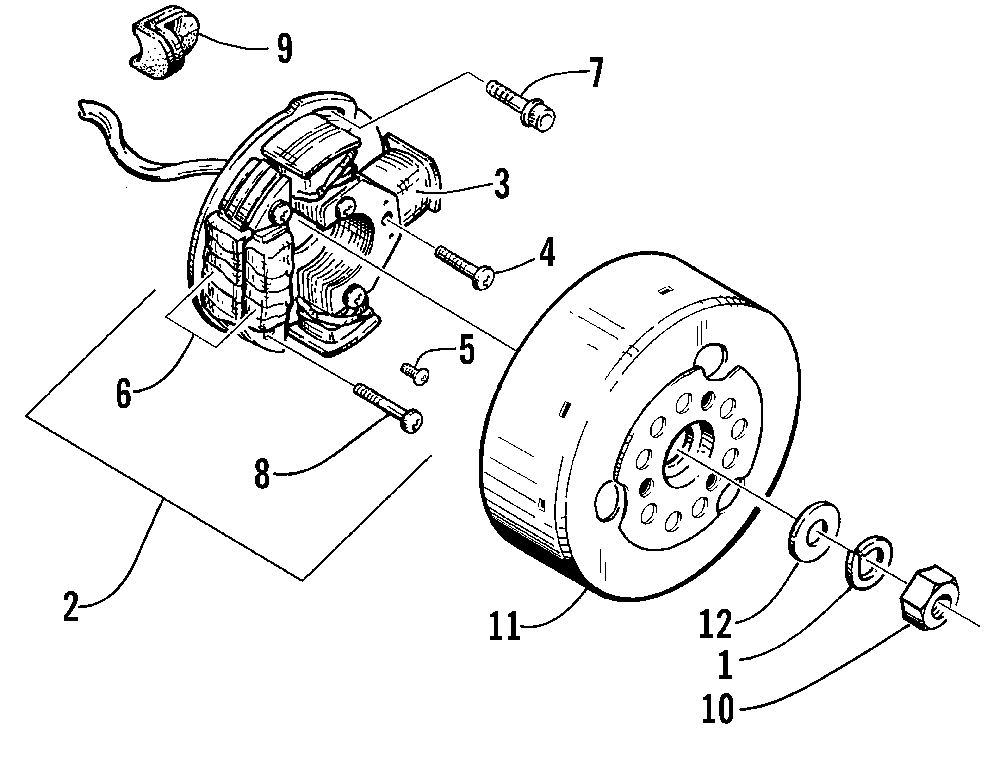 9
7
3
4
5
6
8
2
11
12
1
10