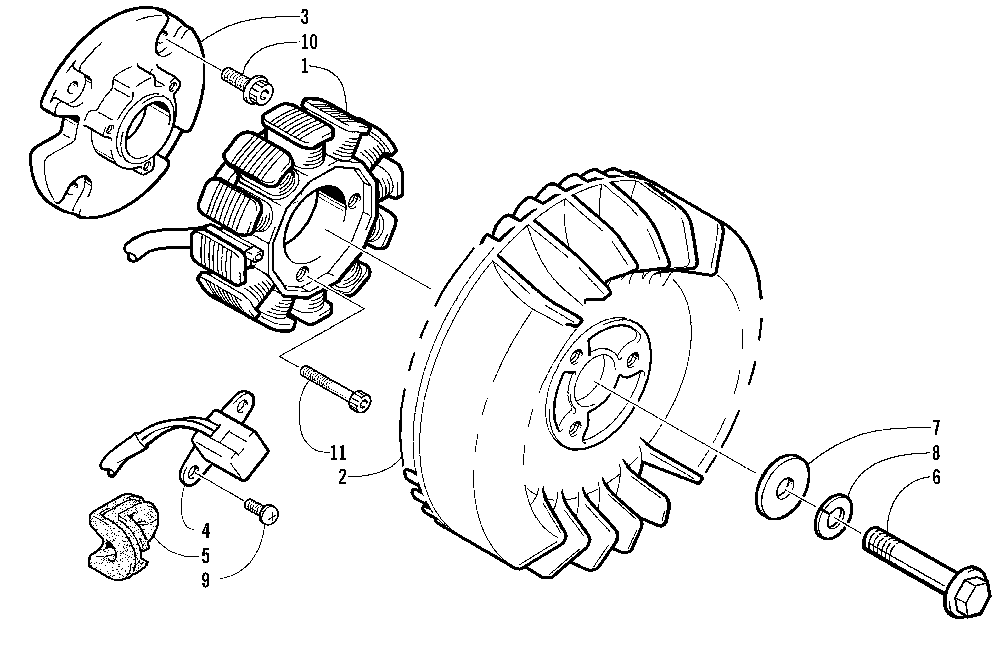 3
10
1
11
2
4
5
9
7
8
6