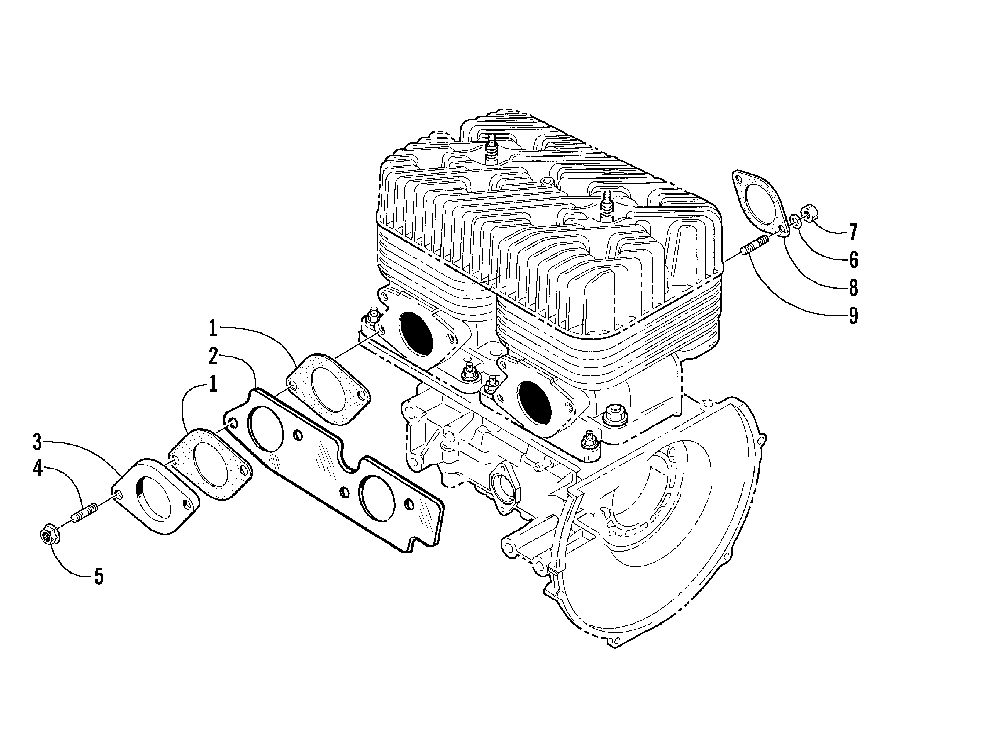 1
2
1
3
4
5
7
6
8
9