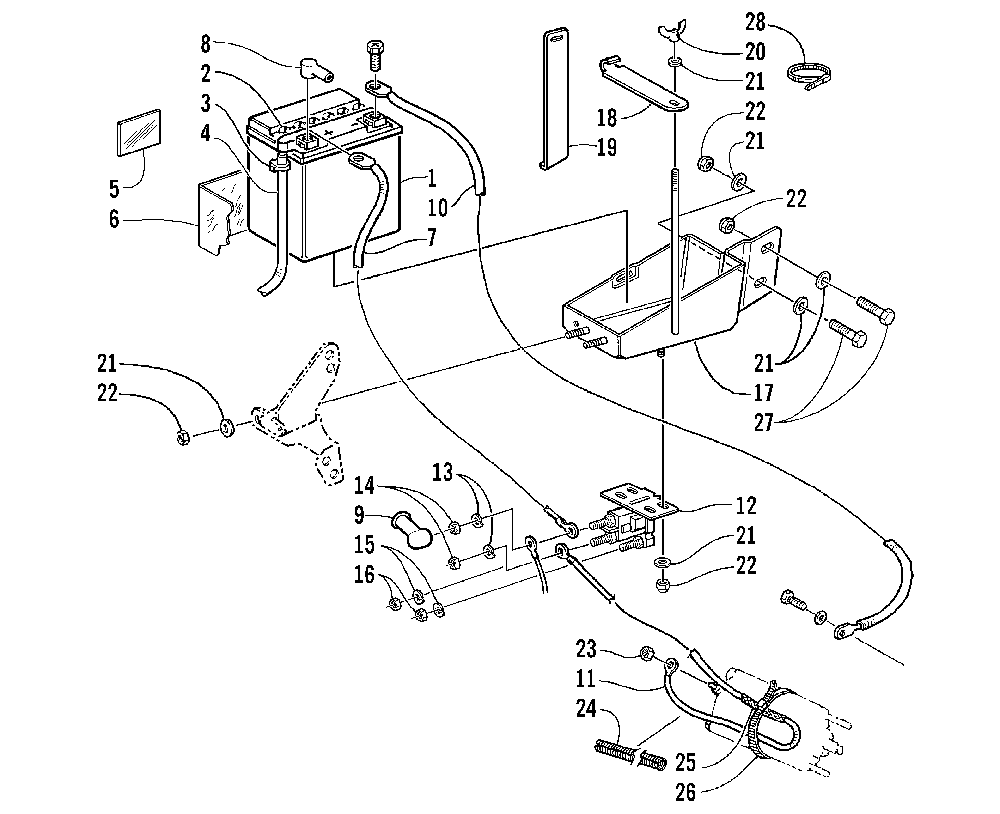 8
2
3
4
5
6
1
10
7
28
20
21
18
19
22
21
22
21
17
27
21
22
14
13
9
15
16
12
21
22
23
11
24
25
26