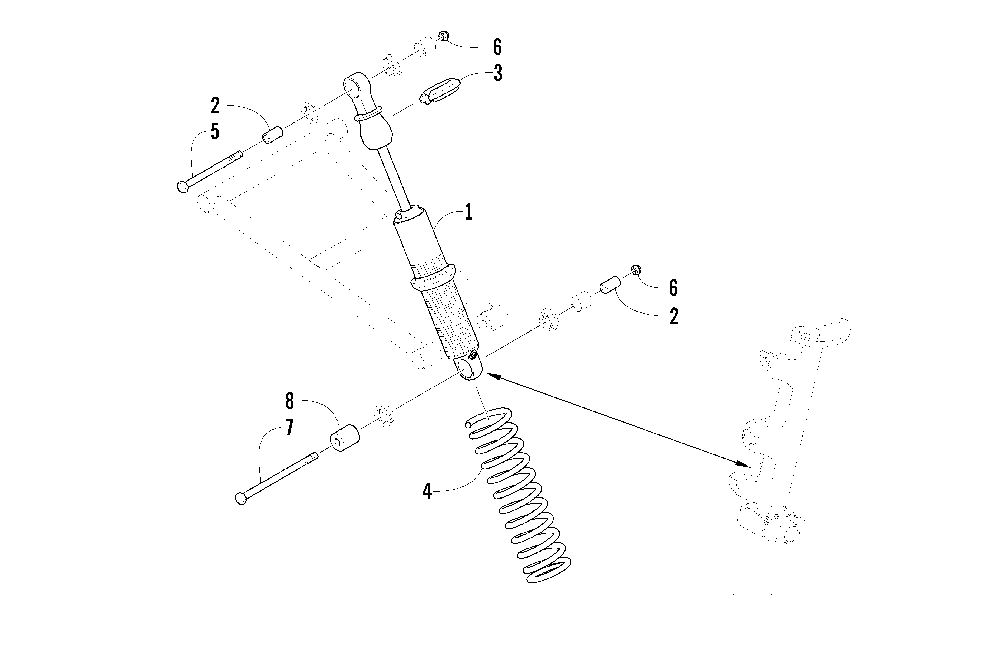 6
3
2
5
1
6
2
8
7
4