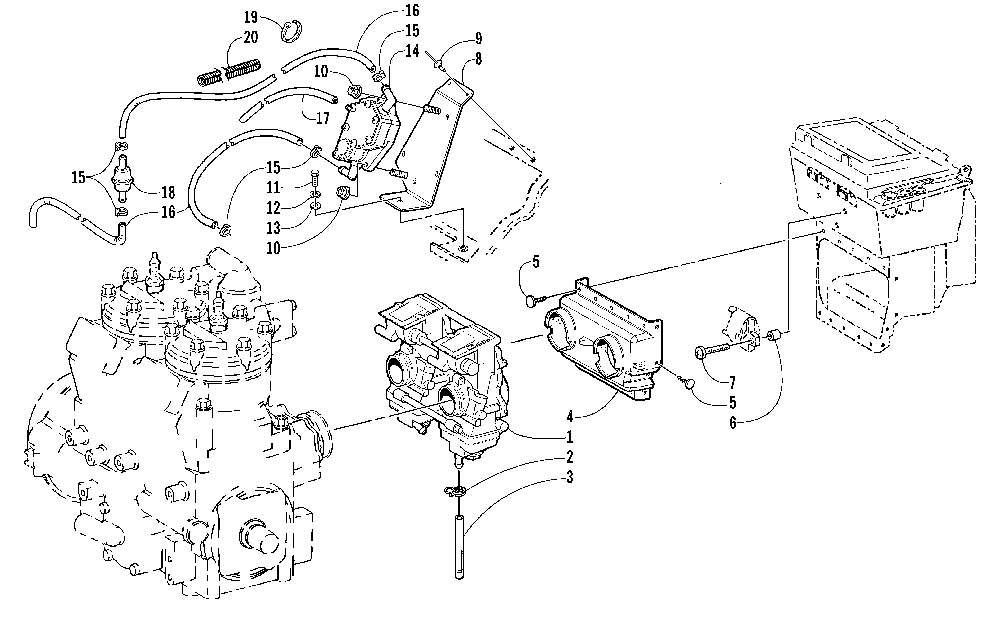 19
20
16
15
14
9
8
10
17
15
18
16
15
11
12
13
10
5
7
5
6
4
1
2
3