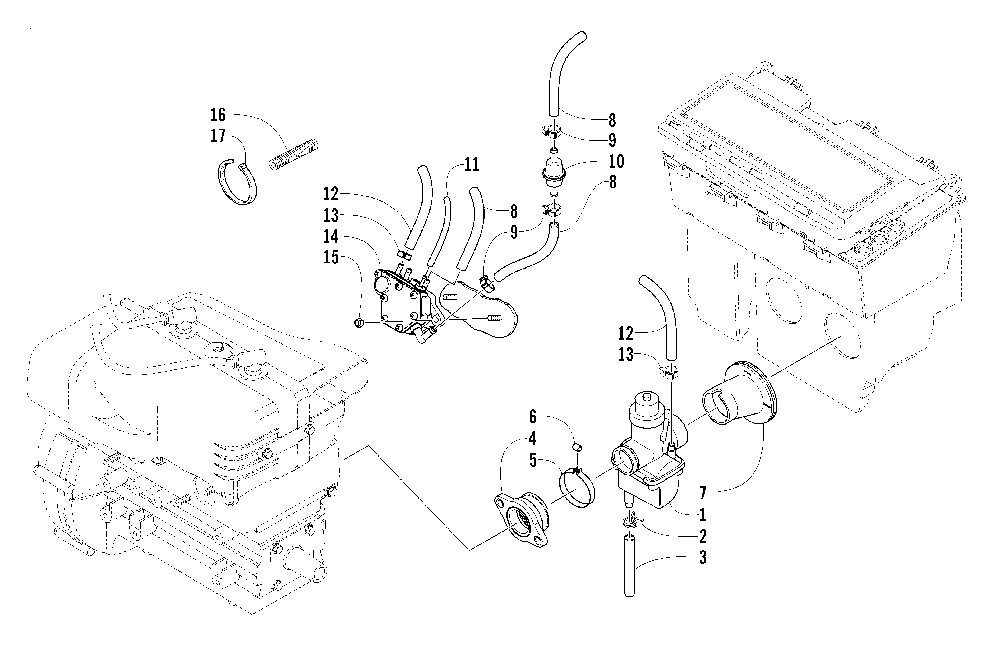 16
17
12
13
14
15
11
8
9
8
9
10
8
12
13
6
4
5
7
1
2
3