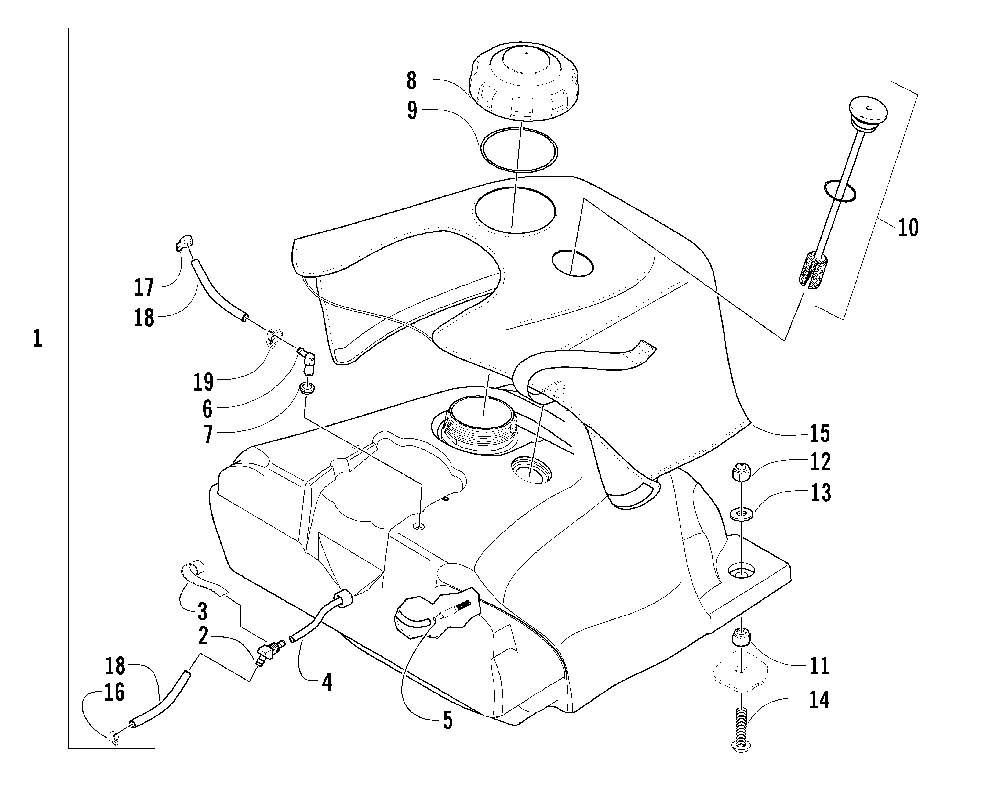 8
9
10
17
18
1
19
6
7
15
12
13
3
2
18
16
4
5
11
14