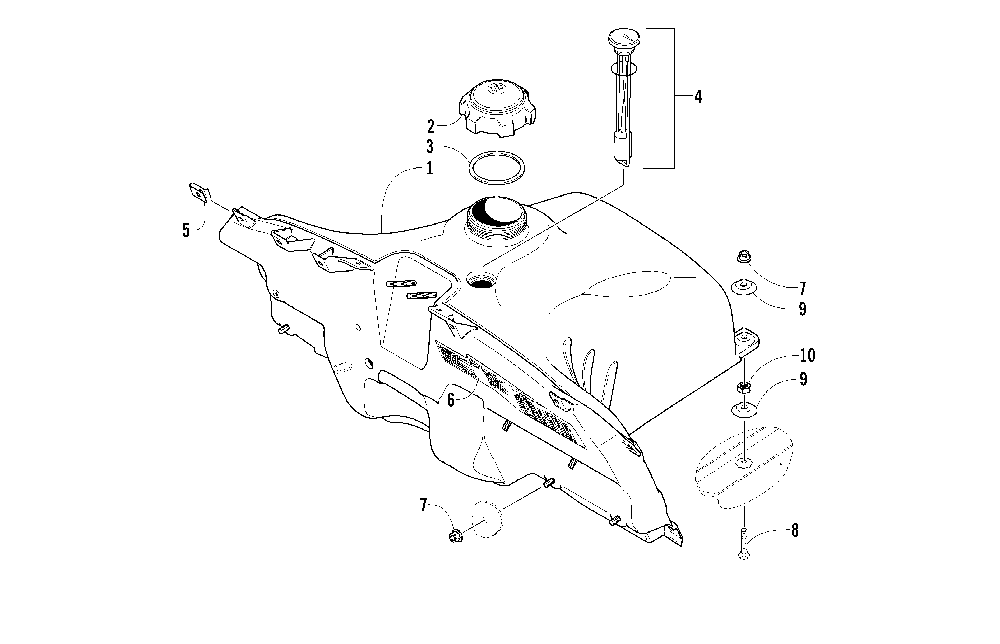 4
2
3
1
5
7
9
10
9
6
7
8