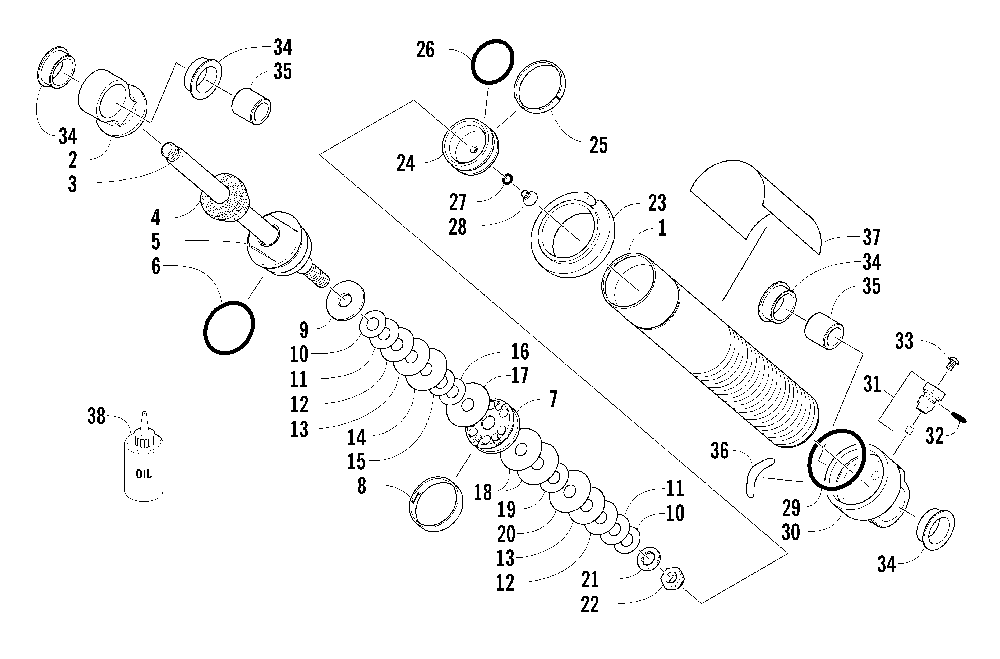 34
35
34
2
3
4
5
6
26
25
24
27
28
23
1
37
34
35
33
31
32
9
10
11
12
13
14
15
16
17
7
8
18
19
20
13
12
11
10
21
22
36
29
30
34
38
OIL