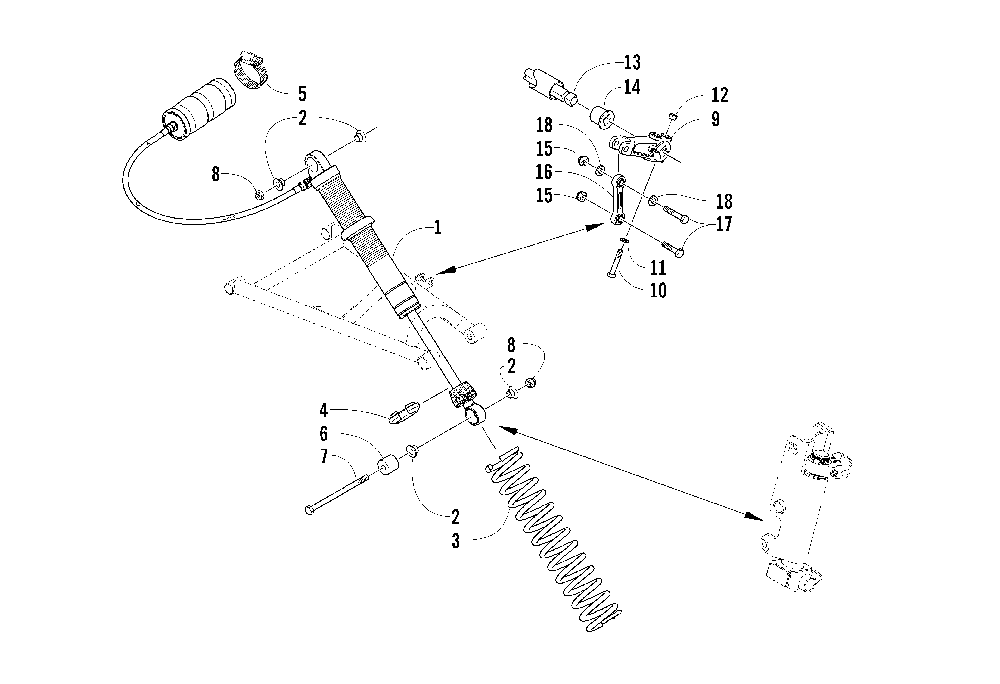 5
2
8
1
13
14
12
9
18
15
16
15
18
17
11
10
8
2
4
6
7
2
3