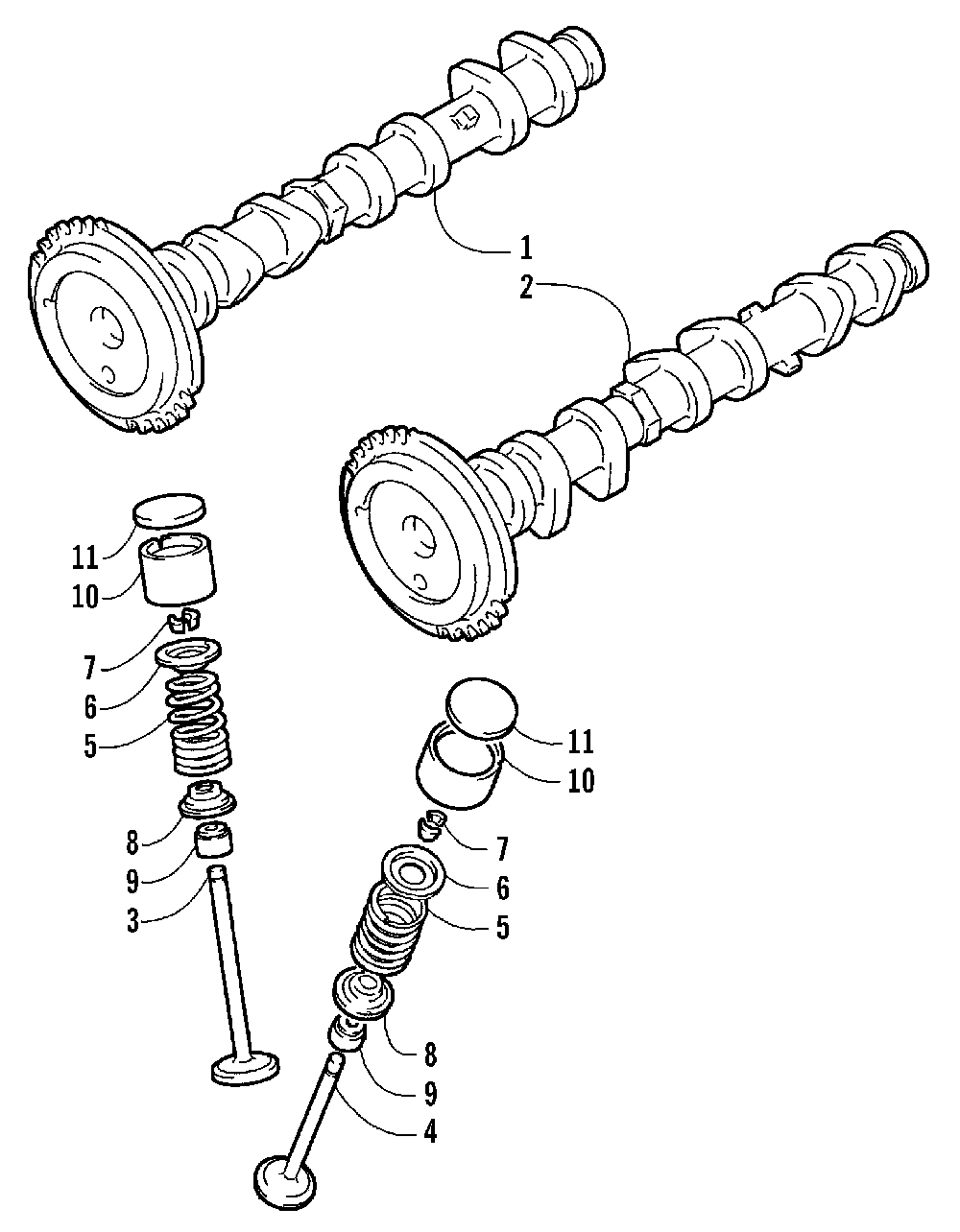 1
2
11
10
7
6
5
8
9
3
11
10
7
6
5
8
9
4