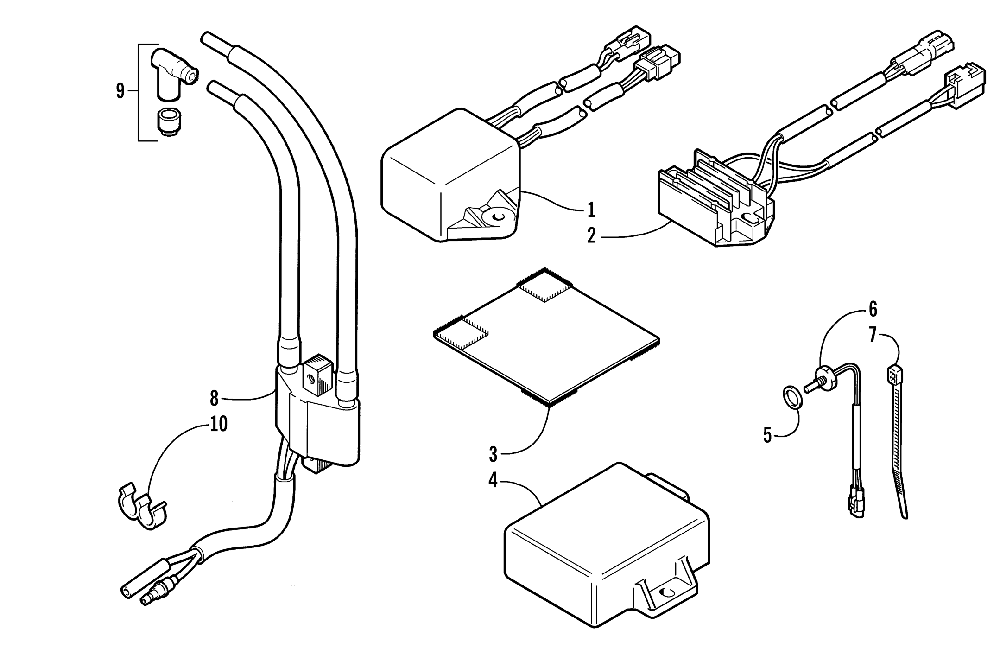 9
1
2
6
7
8
10
5
3
4