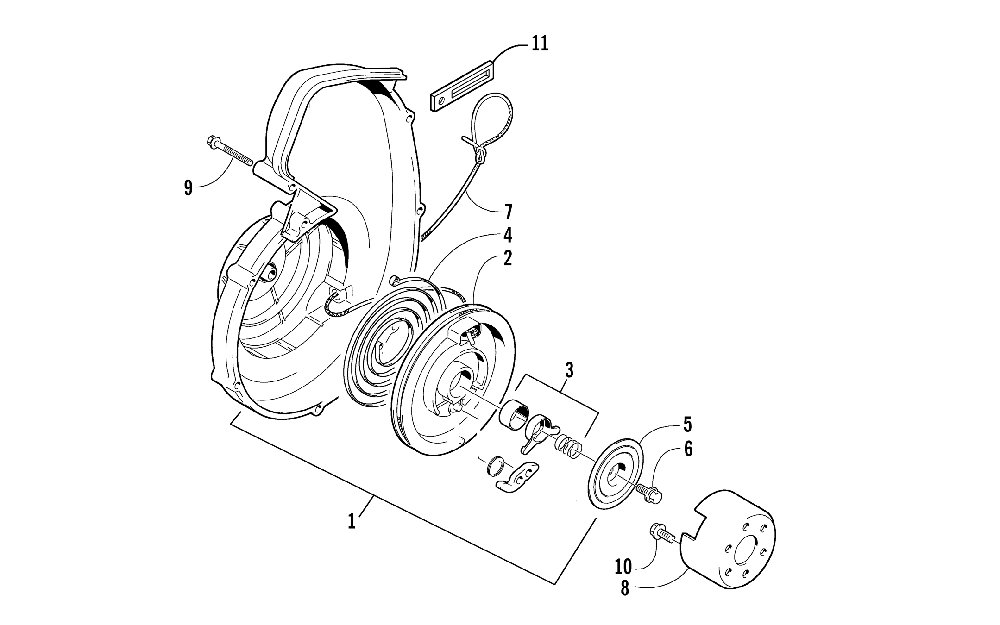 11
9
7
4
2
3
5
6
1
10
8