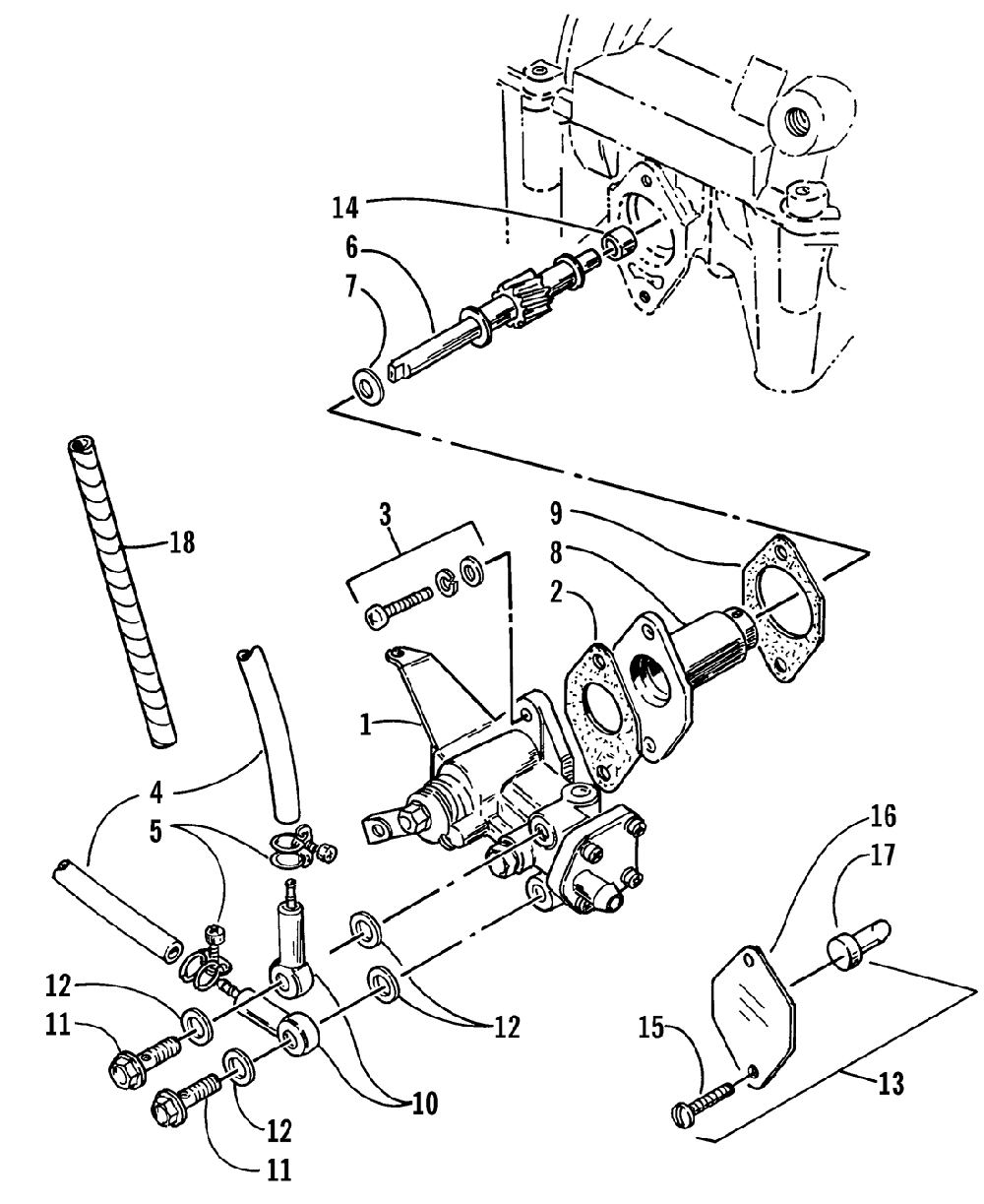 14
6
7
18
3
9
8
2
1
4
5
16
17
12
11
12
10
12
11
15
13