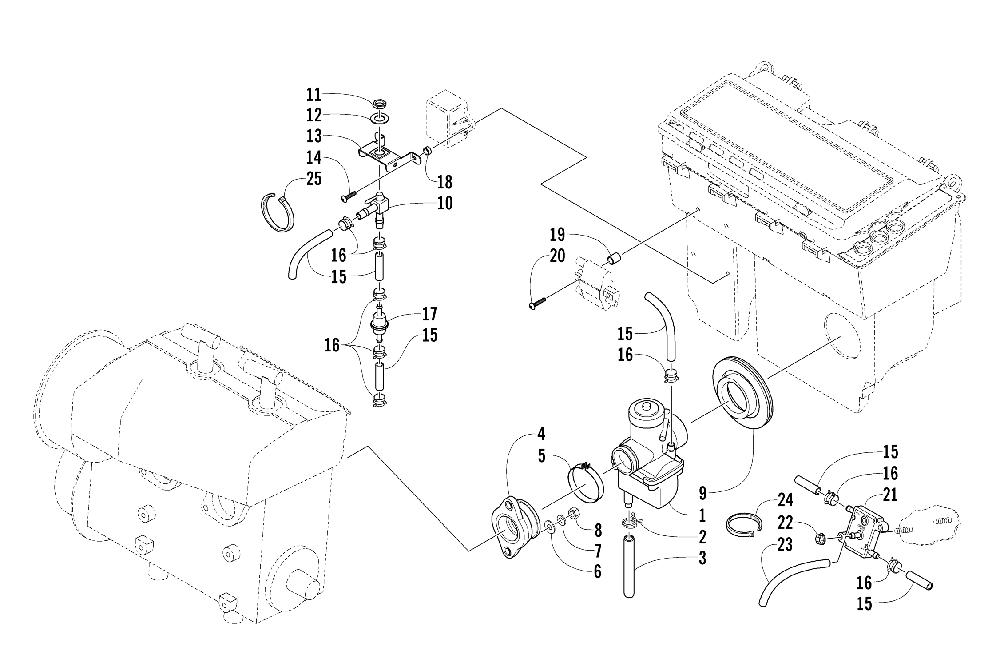 11
12
13
14
25
18
10
16
15
17
16
15
19
20
15
16
4
5
9
8
7
6
1
2
3
15
16
21
24
22
23
16
15