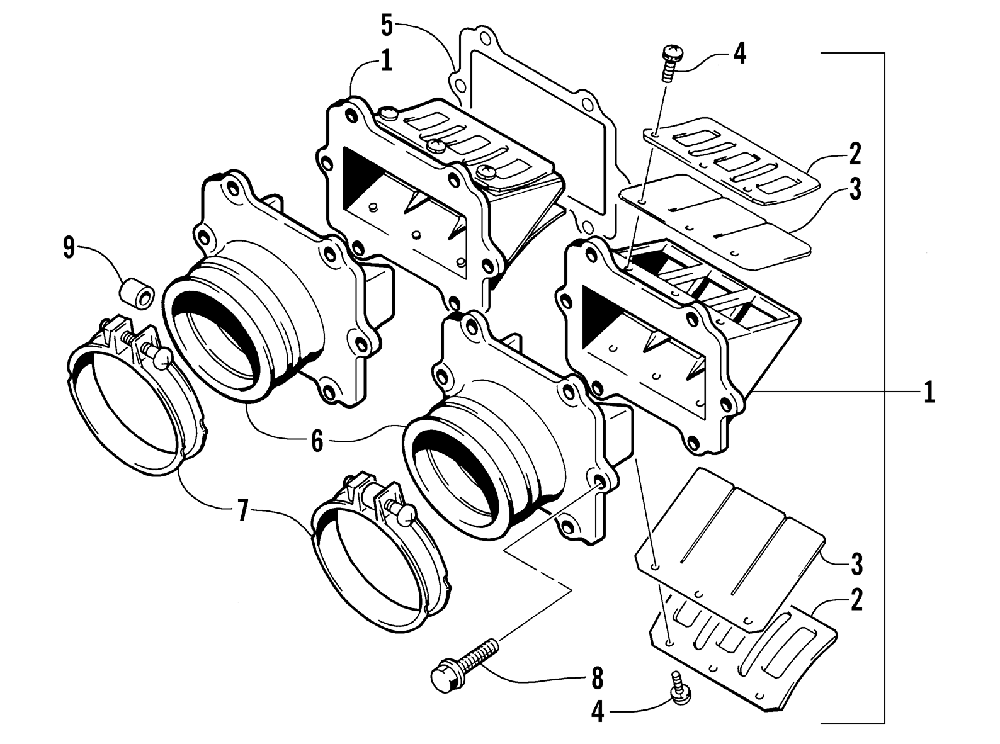 5
1
4
2
3
9
1
6
7
3
2
8
4