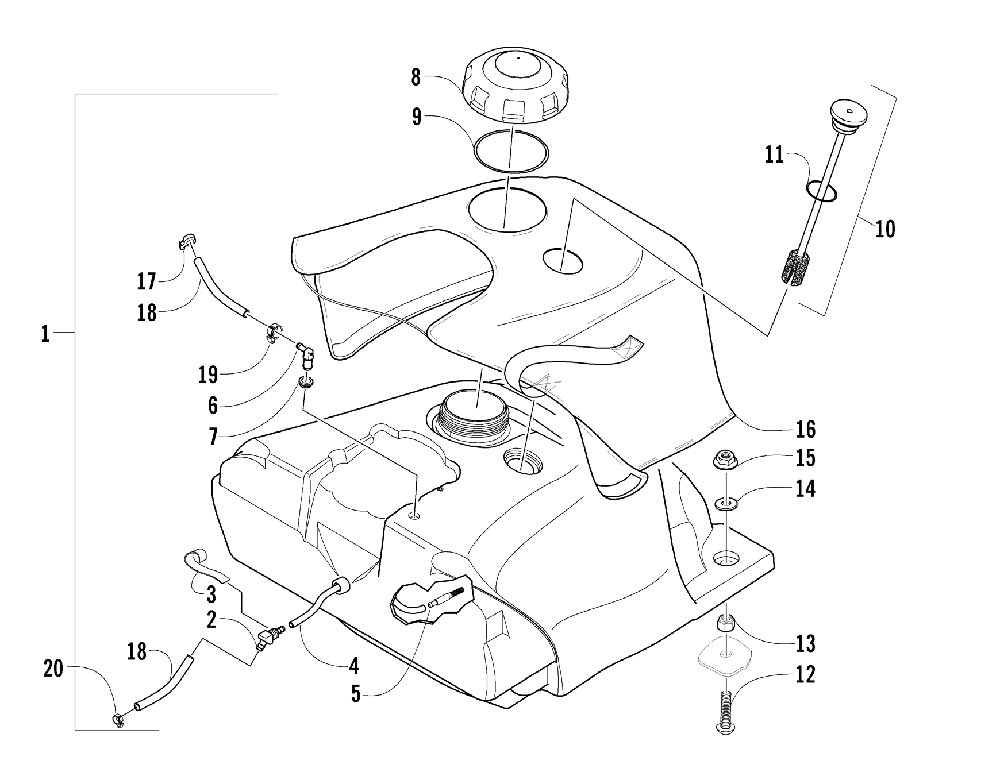 8
9
11
10
17
18
1
19
6
7
16
15
14
3
2
18
20
4
5
13
12