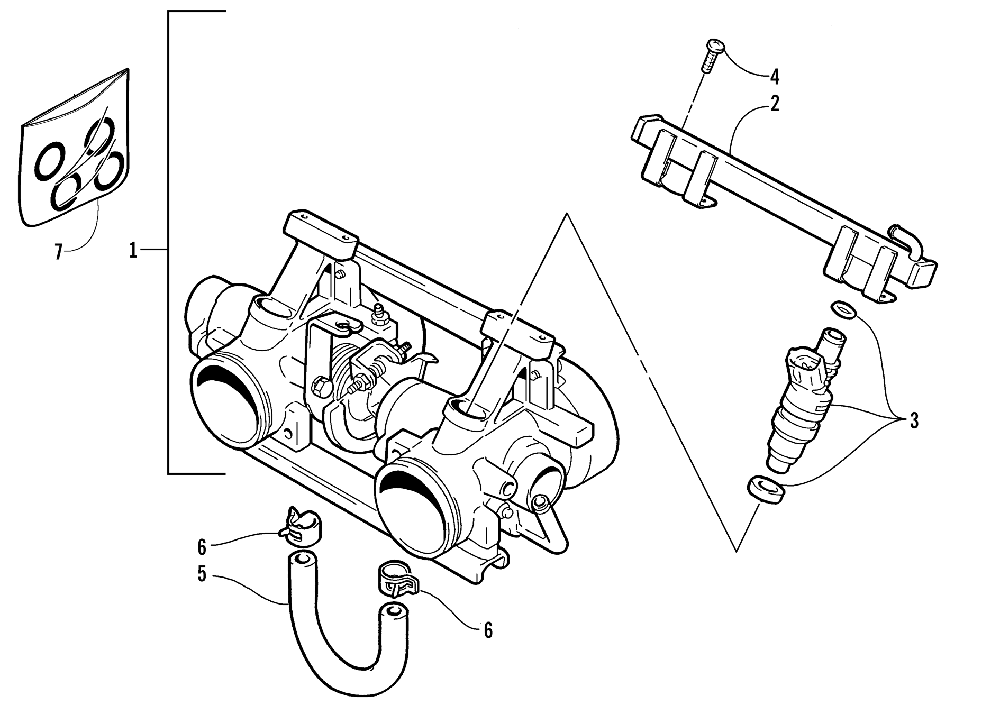 4
2
7
1
3
6
5
6