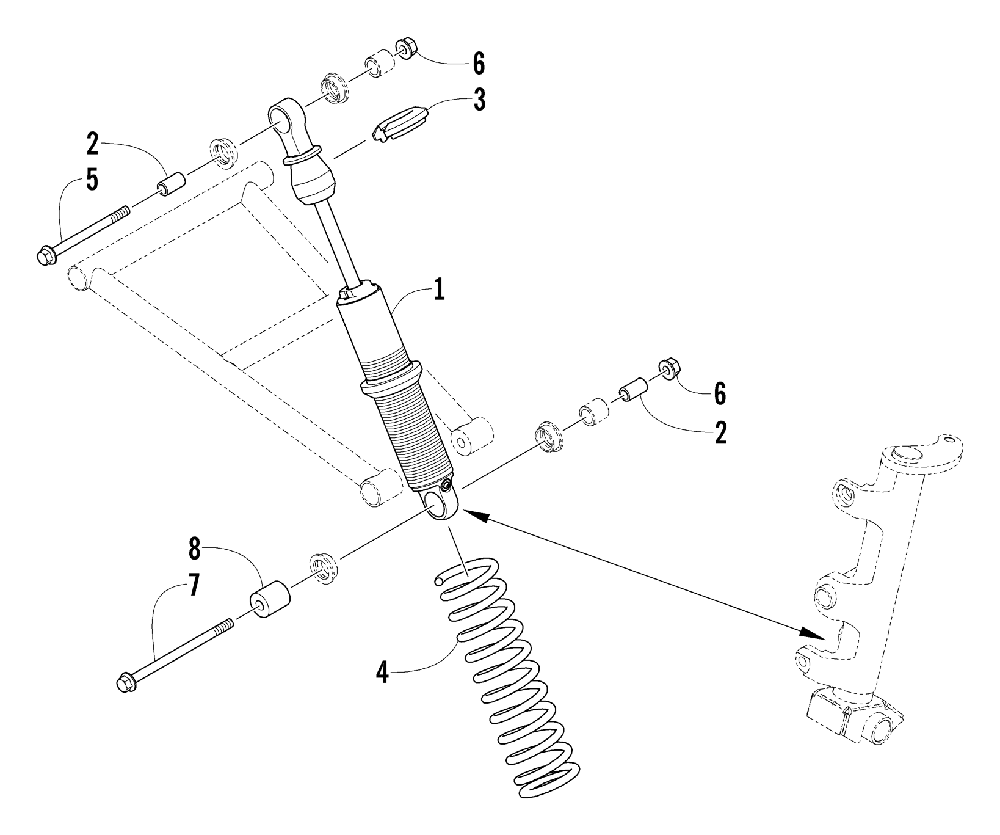 6
3
2
5
1
6
2
8
7
4