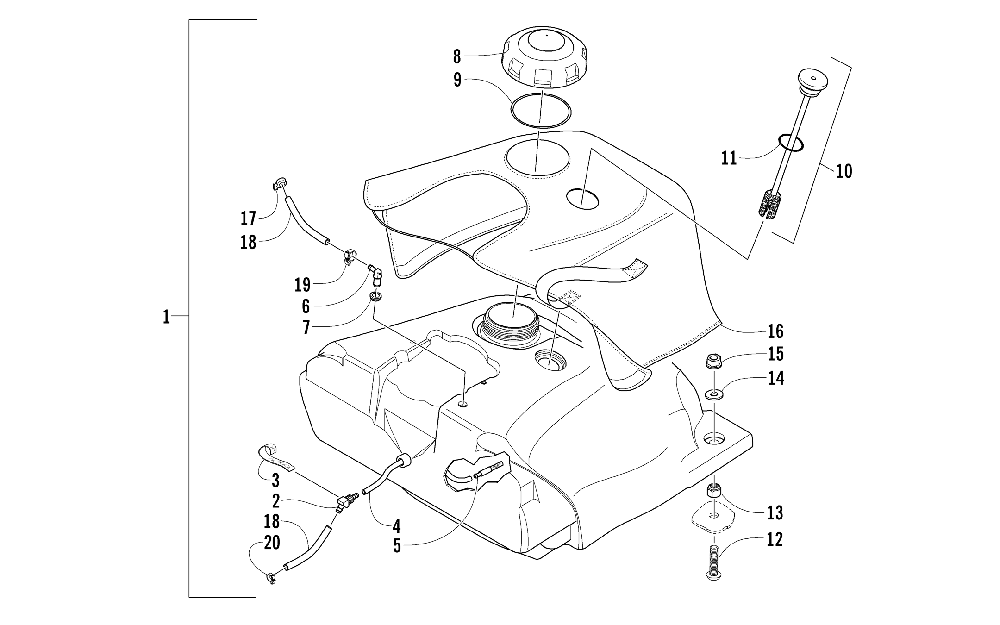 8
9
11
10
17
18
19
6
7
1
16
15
14
3
2
18
20
4
5
13
12