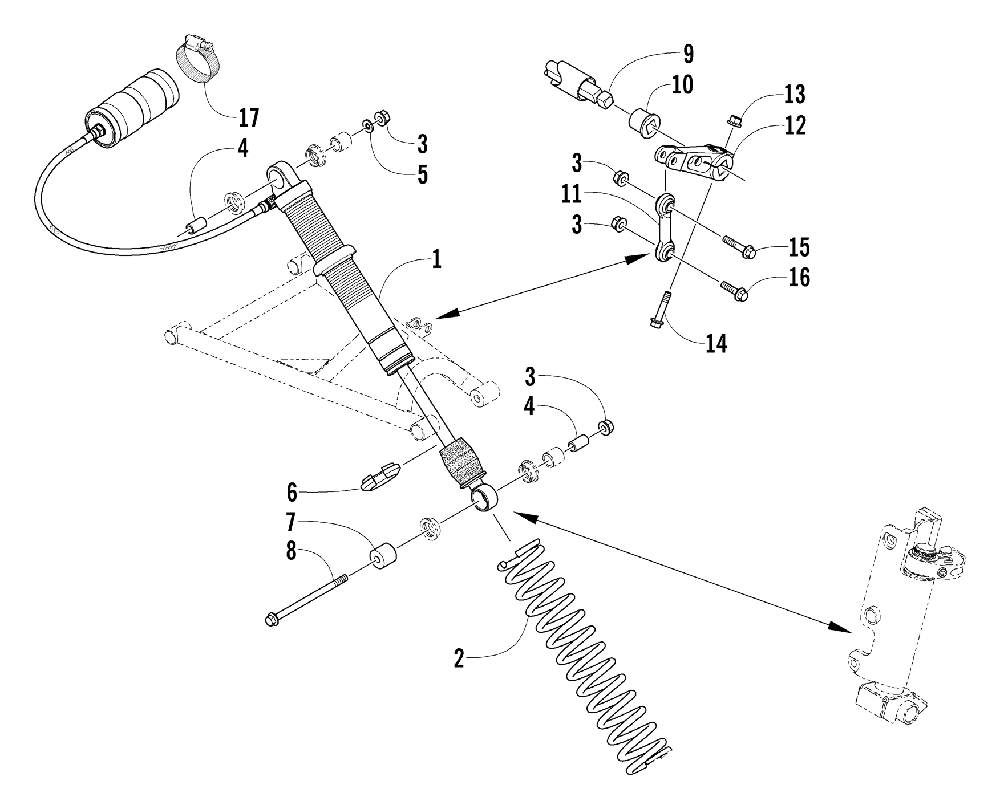 17
4
3
5
9
10
13
12
3
11
3
15
16
14
1
3
4
6
7
8
2