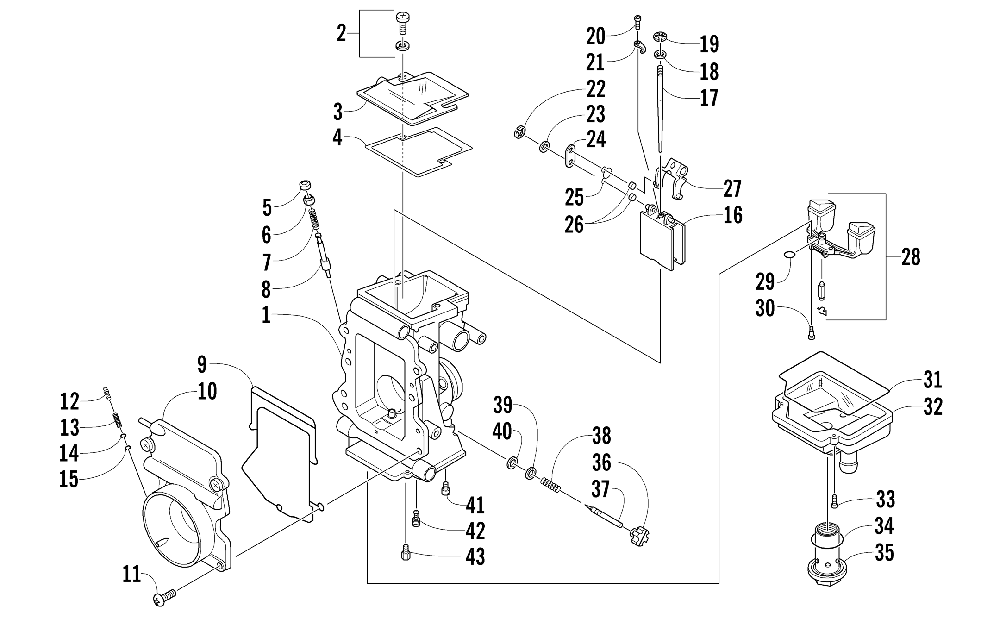 2
3
4
5
6
7
8
1
9
10
12
13
14
15
11
20
21
22
23
24
25
26
19
18
17
27
16
28
29
30
31
32
33
34
35
39
40
38
36
37
41
42
43